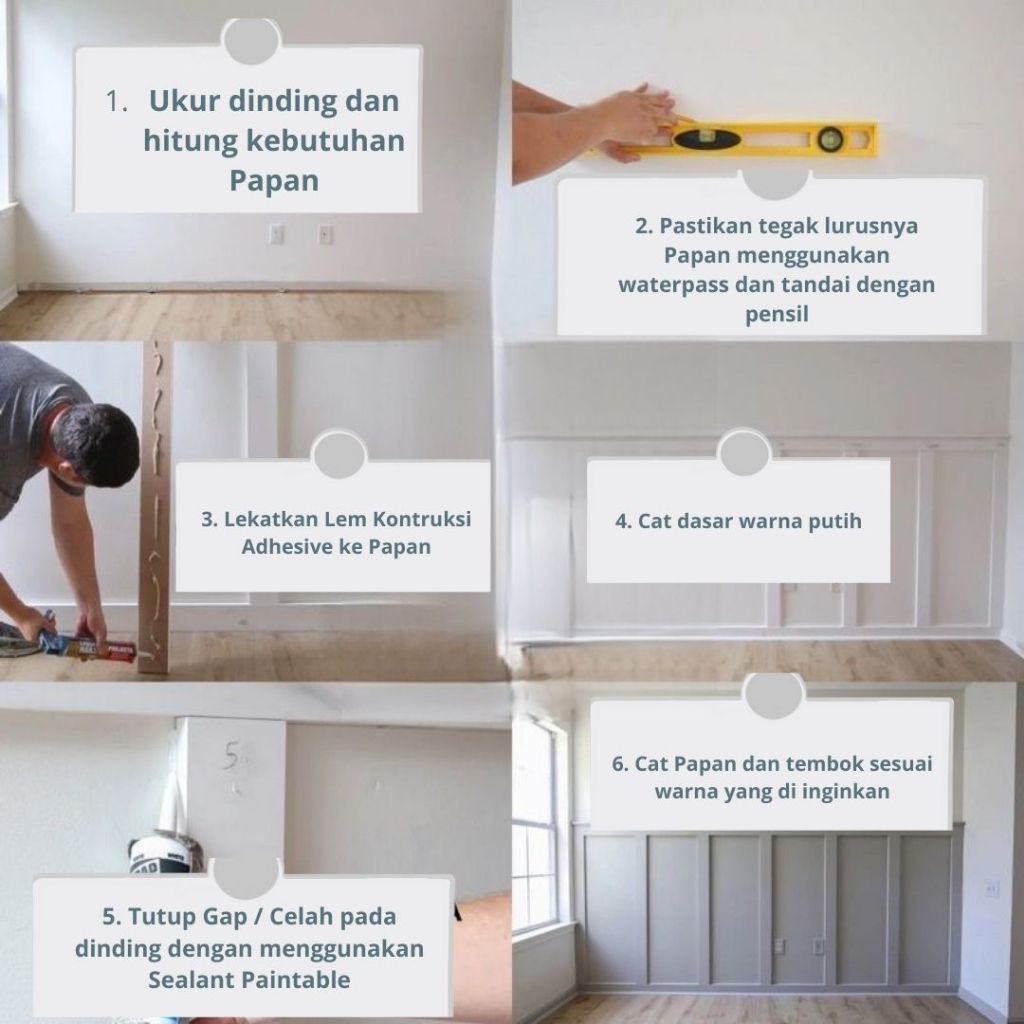 1. Ukur dinding dan hitung kebutuhan Papan

2. Pastikan tegak lurusnya Papan menggunakan waterpass dan tandai dengan pensil

3. Lekatkan Lem Kontruksi Adhesive ke Papan

4. Cat dasar warna putih

5

5. Tutup Gap / Celah pada dinding dengan menggunakan Sealant Paintable

6. Cat Papan dan tembok sesuai warna yang di inginkan