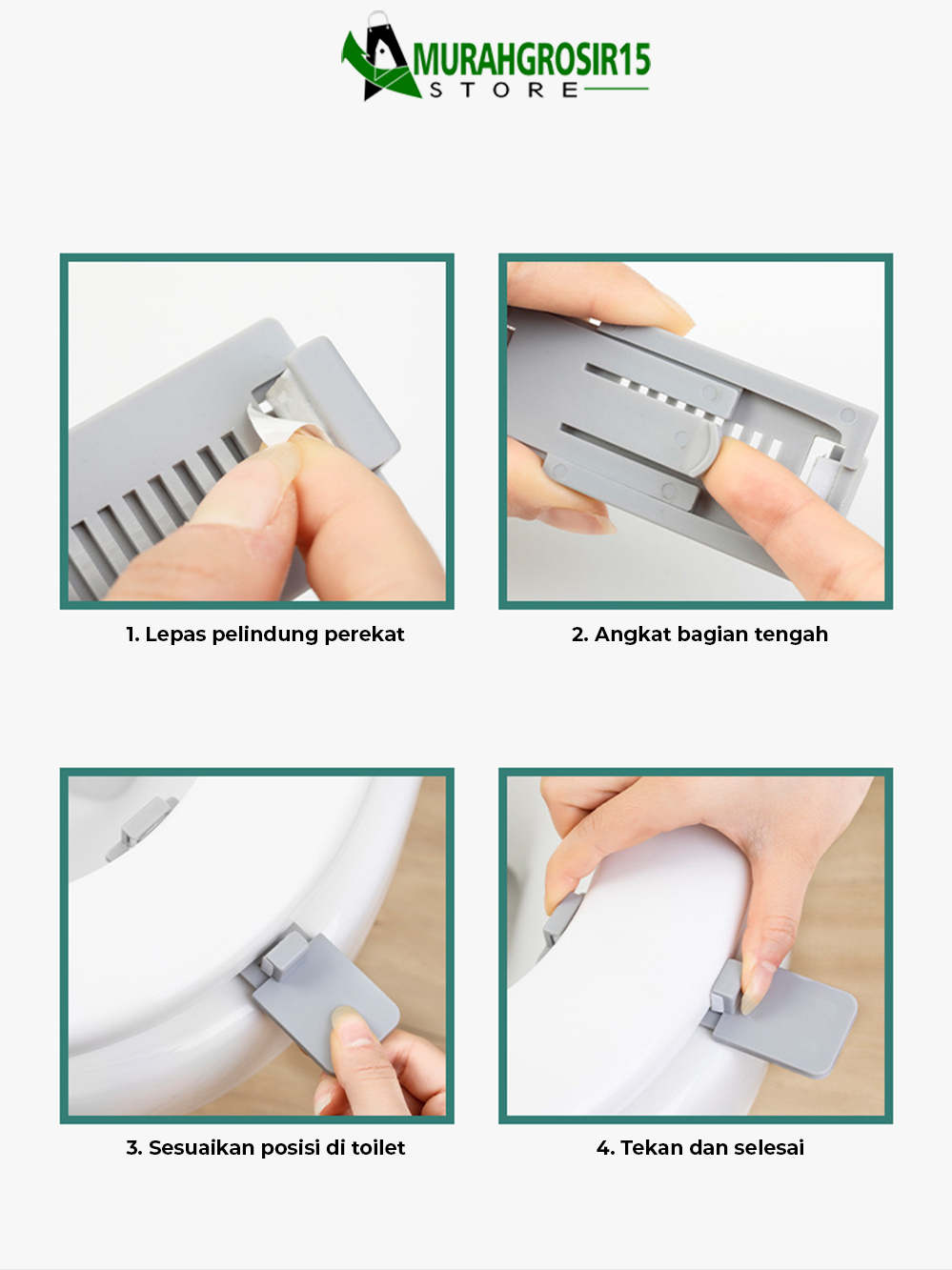 MURAHGROSIR15
STORE

1. Lepas pelindung perekat

2. Angkat bagian tengah

3. Sesuaikan posisi di toilet

4. Tekan dan selesai