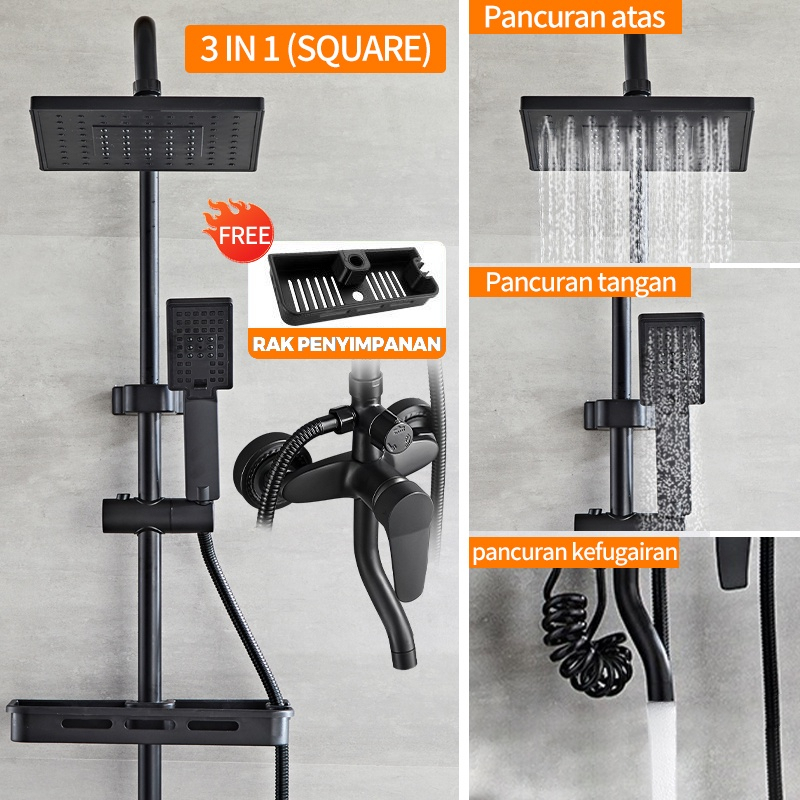 3 IN 1 (SQUARE)

FREE

RAK PENYIMPANAN

Pancuran atas

Pancuran tangan

pancuran kefugairan