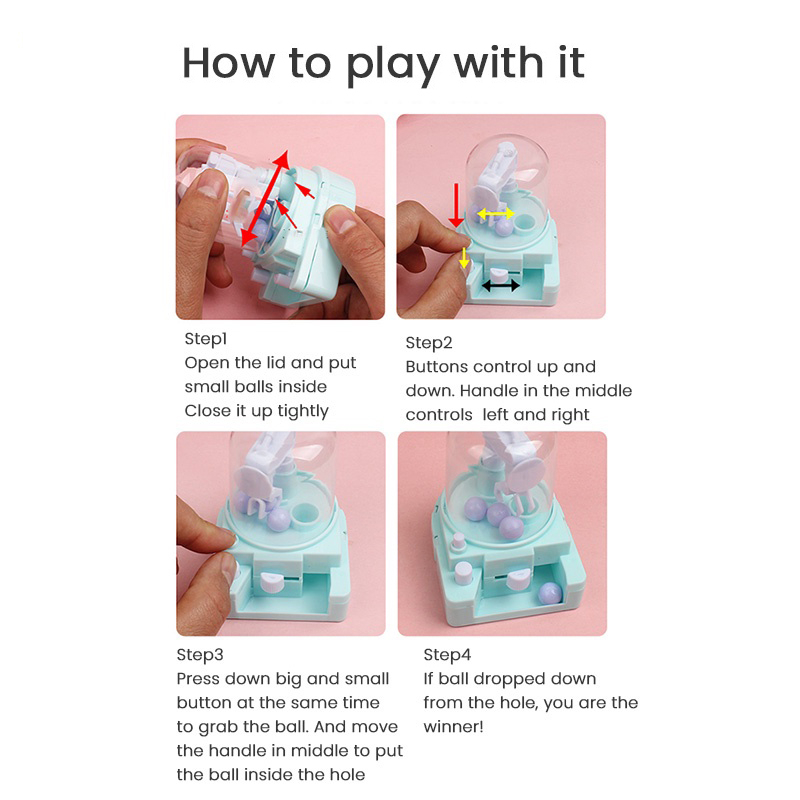 How to play with it

Step1
Open the lid and put small balls inside
Close it up tightly

Step2
Buttons control up and down. Handle in the middle controls left and right

Step3
Press down big and small button at the same time to grab the ball. And move the handle in middle to put the ball inside the hole

Step4
If ball dropped down from the hole, you are the winner!