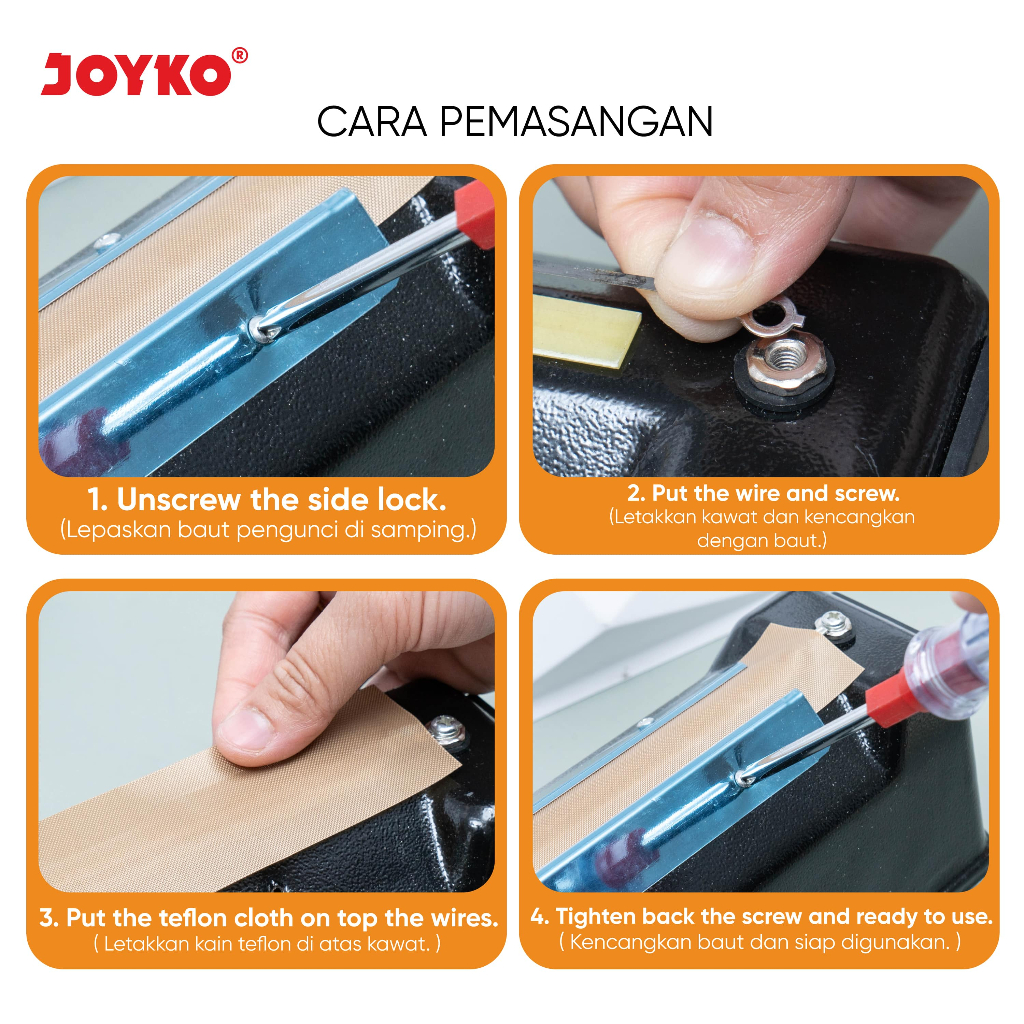 JOYKO®

CARA PEMASANGAN

1. Unscrew the side lock.
(Lepaskan baut pengunci di samping.)

2. Put the wire and screw.
(Letakkan kawat dan kencangkan dengan baut.)

3. Put the teflon cloth on top the wires.
( Letakkan kain teflon di atas kawat. )

4. Tighten back the screw and ready to use.
( Kencangkan baut dan siap digunakan. )