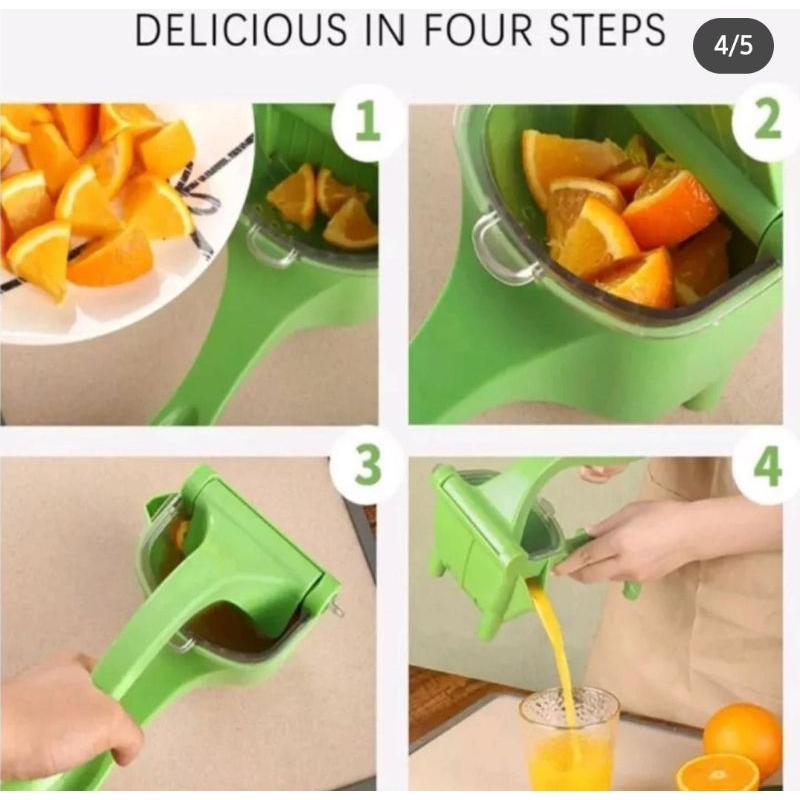 DELICIOUS IN FOUR STEPS

4/5

1

2

3

4