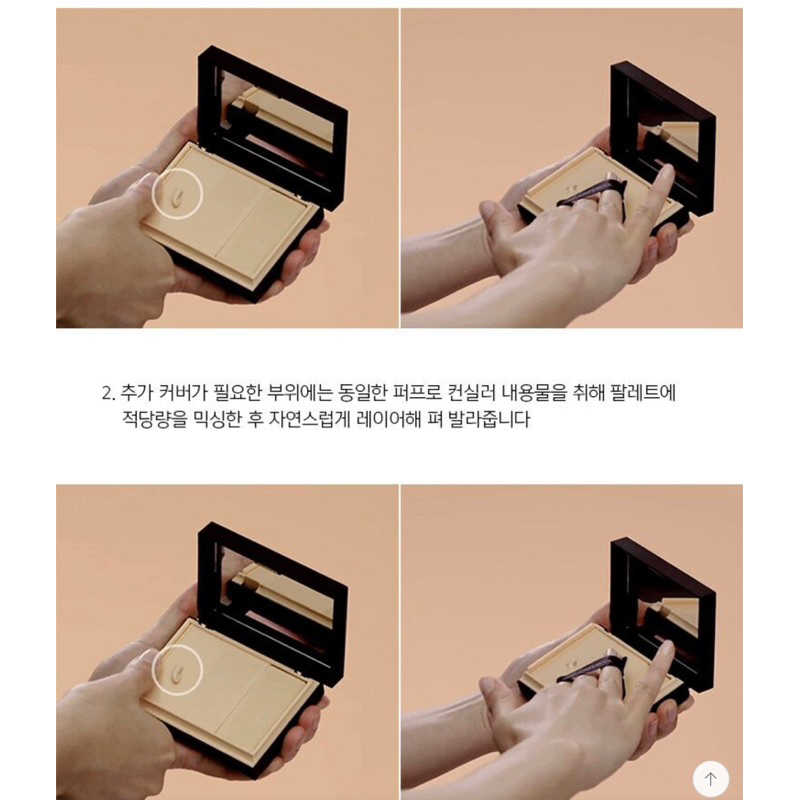 2. 추가 커버가 필요한 부위에는 동일한 퍼프로 컨실러 내용물을 취해 팔레트에 적당량을 믹싱한 후 자연스럽게 레이어해 펴 발라줍니다