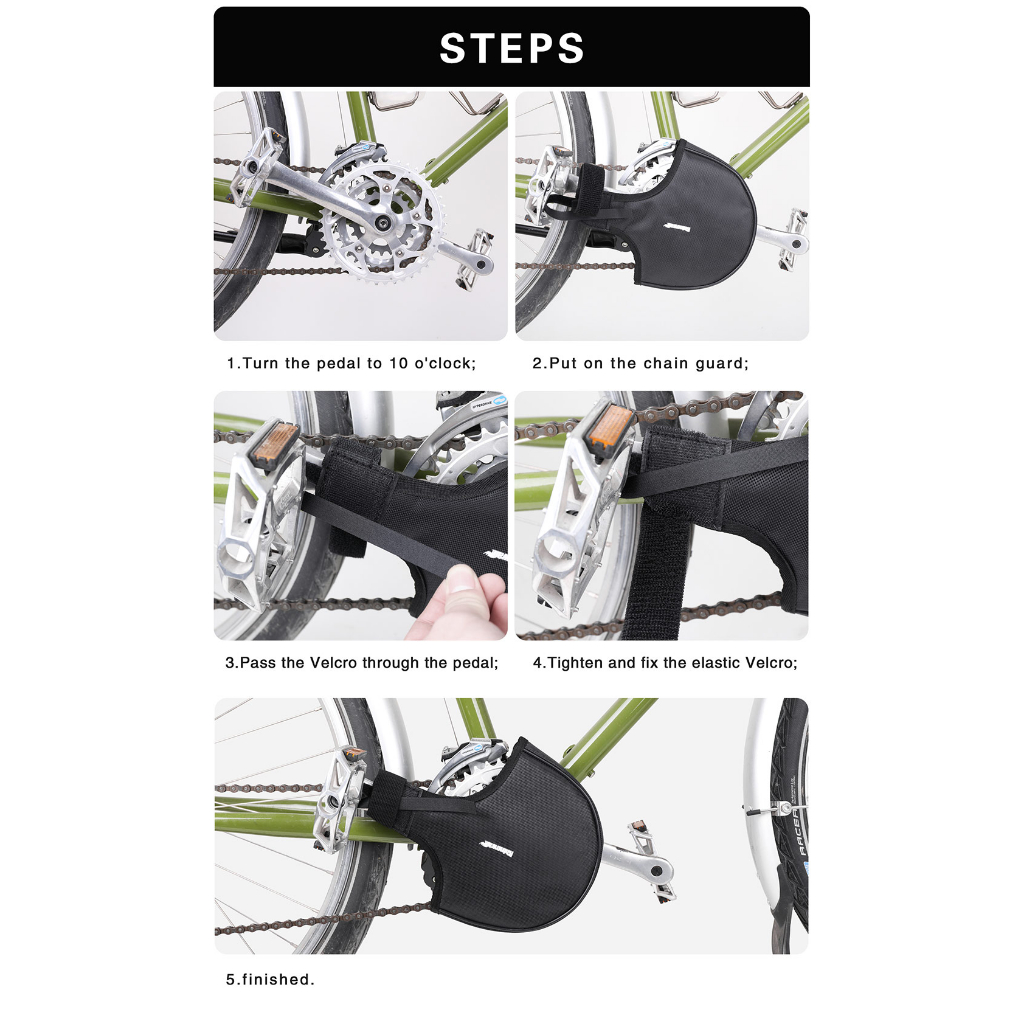 STEPS

1.Turn the pedal to 10 o'clock;

2.Put on the chain guard;

3.Pass the Velcro through the pedal;

4.Tighten and fix the elastic Velcro;

5.finished.