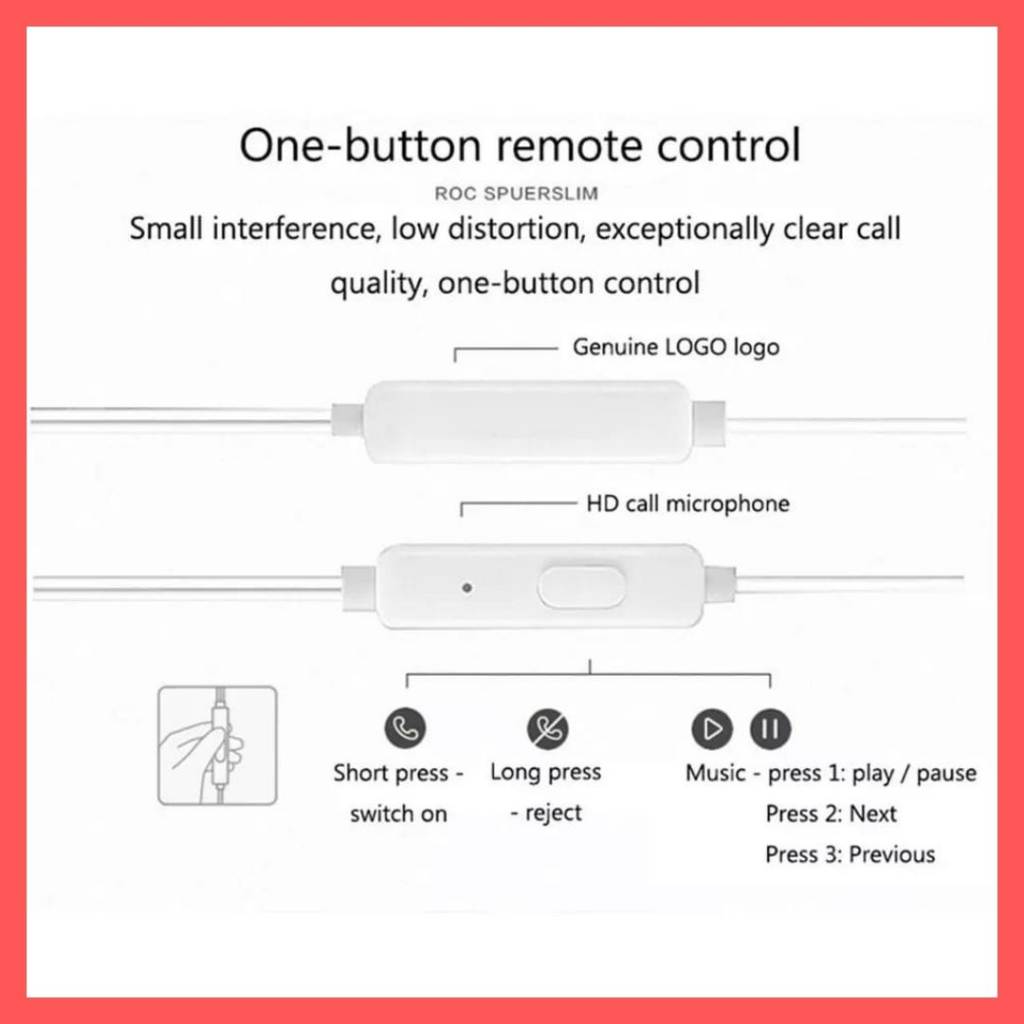 One-button remote control

ROC SPUERSLIM

Small interference, low distortion, exceptionally clear call quality, one-button control

Genuine LOGO logo

HD call microphone

Short press - switch on

Long press - reject

Music - press 1: play / pause
Press 2: Next
Press 3: Previous