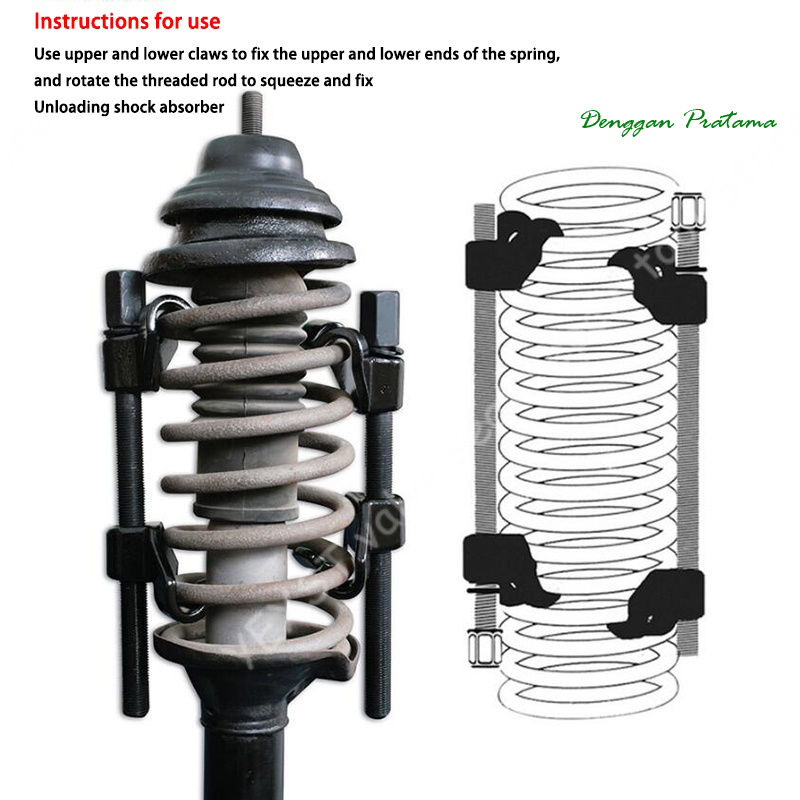 Instructions for use

Use upper and lower claws to fix the upper and lower ends of the spring, and rotate the threaded rod to squeeze and fix
Unloading shock absorber

Denggan Pratama