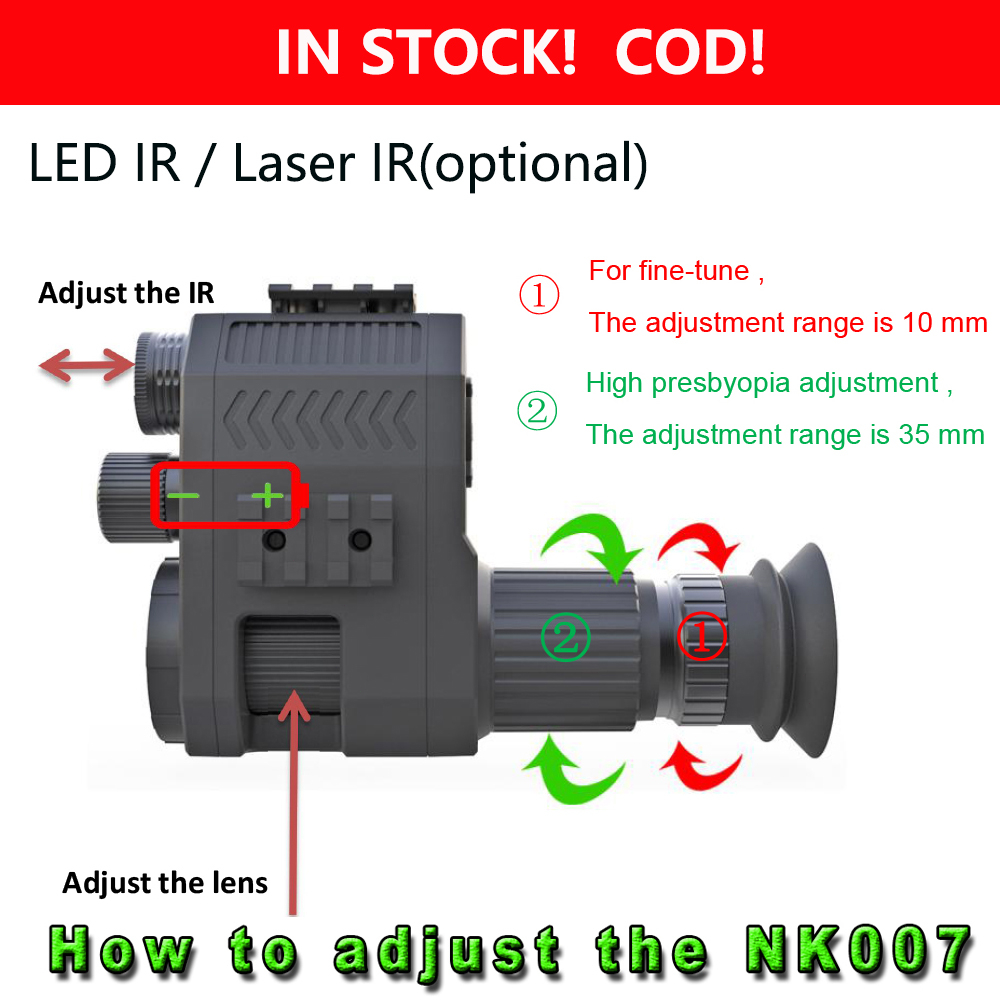 IN STOCK! COD!

LED IR / Laser IR(optional)

Adjust the IR

① For fine-tune ,
The adjustment range is 10 mm

② High presbyopia adjustment ,
The adjustment range is 35 mm

− +

②

①

Adjust the lens

How to adjust the NK007