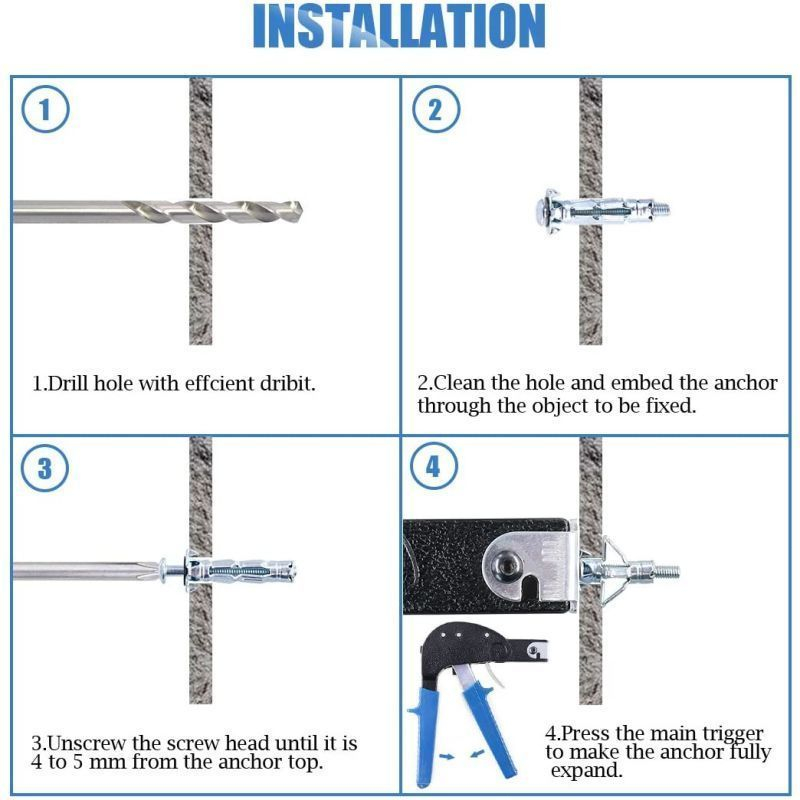 INSTALLATION

1

1.Drill hole with effcient dribit.

2

2.Clean the hole and embed the anchor through the object to be fixed.

3

3.Unscrew the screw head until it is 4 to 5 mm from the anchor top.

4

4.Press the main trigger to make the anchor fully expand.