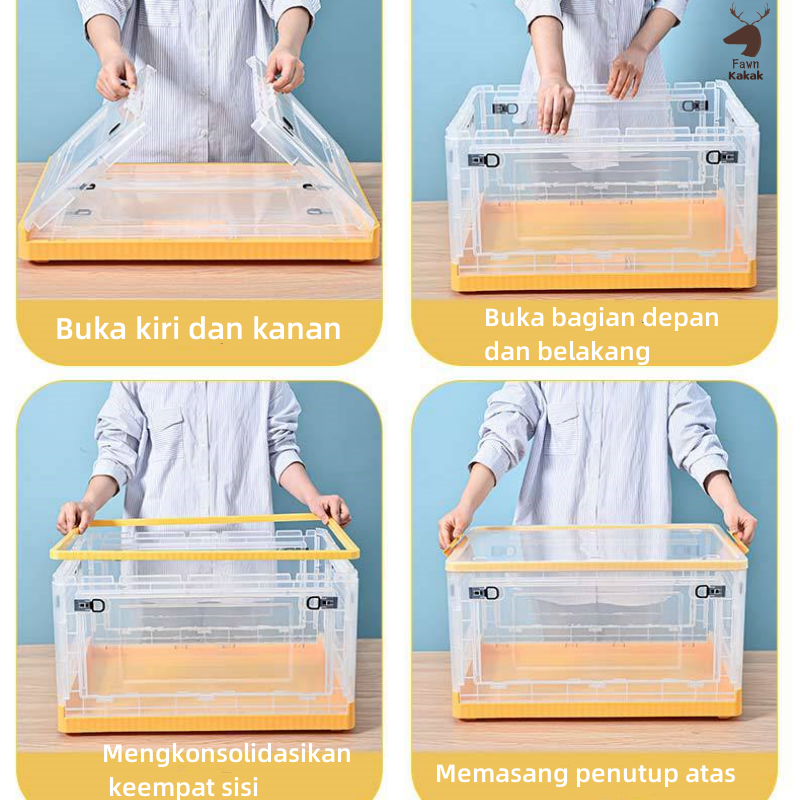 Fawn Kakak

Buka kiri dan kanan

Buka bagian depan dan belakang

Mengkonsolidasikan keempat sisi

Memasang penutup atas