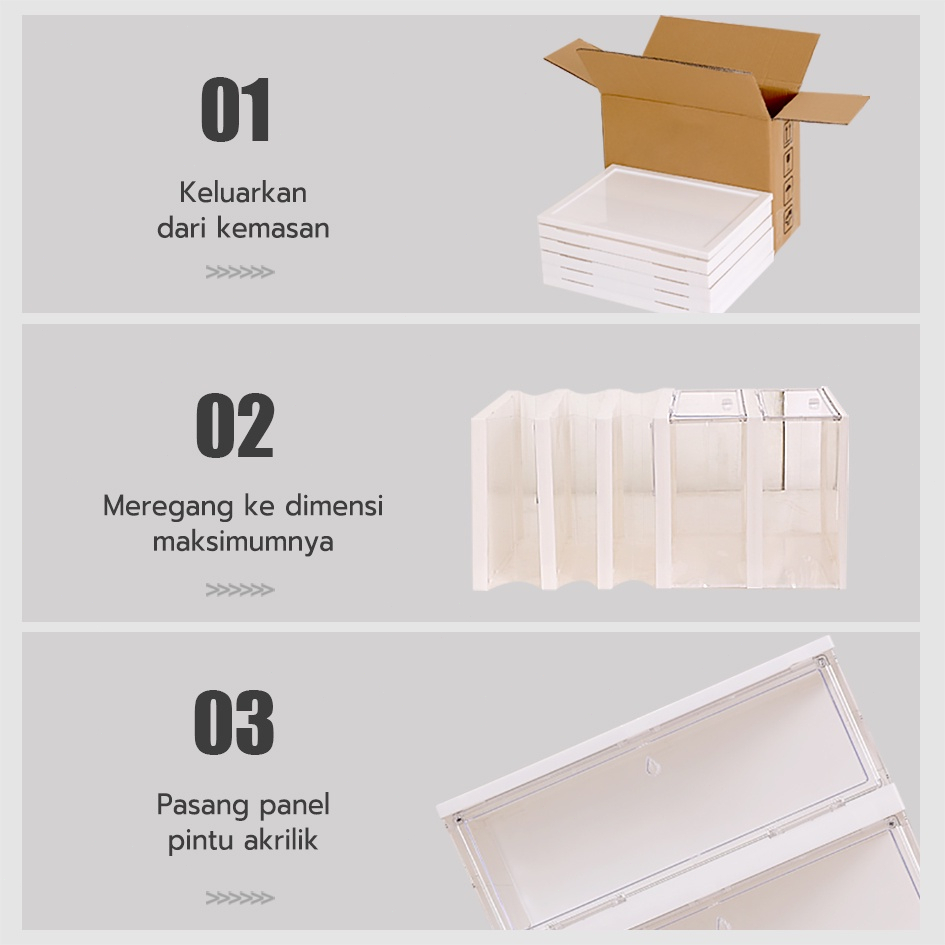 01

Keluarkan dari kemasan

>>>>>>

02

Meregang ke dimensi maksimumnya

>>>>>>

03

Pasang panel pintu akrilik

>>>>>>