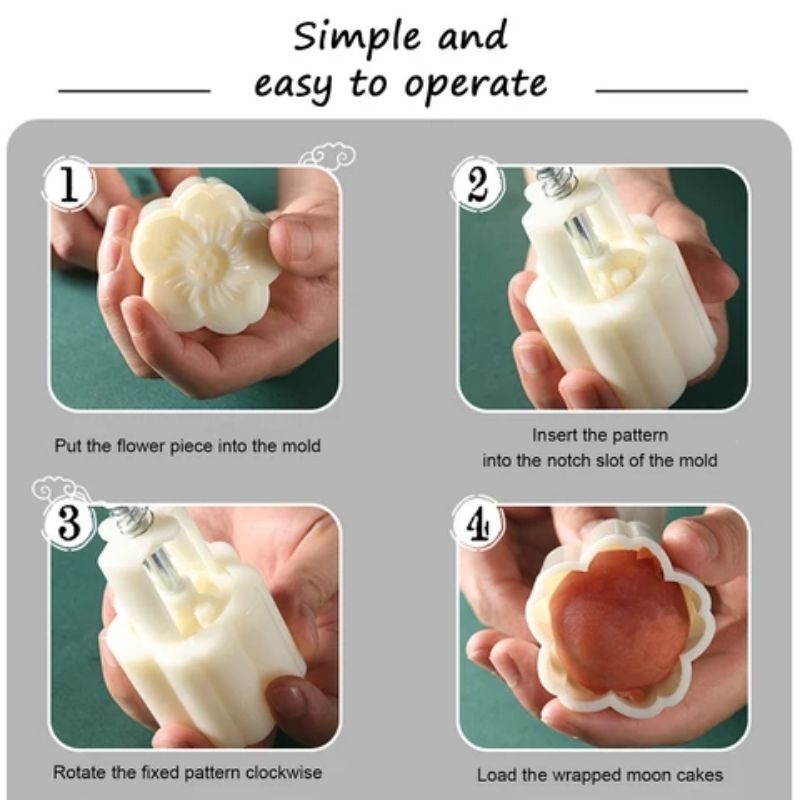 Simple and easy to operate

1

Put the flower piece into the mold

2

Insert the pattern into the notch slot of the mold

3

Rotate the fixed pattern clockwise

4

Load the wrapped moon cakes