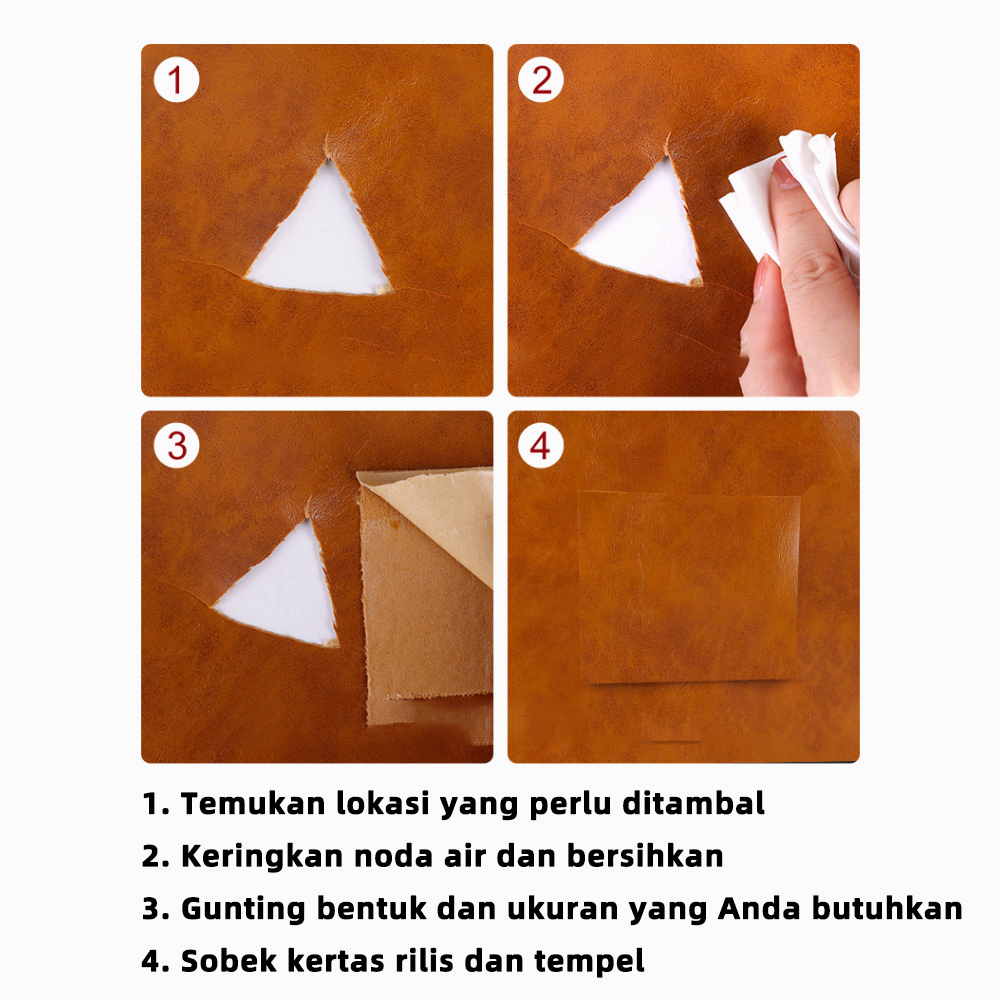 1

2

3

4

1. Temukan lokasi yang perlu ditambal
2. Keringkan noda air dan bersihkan
3. Gunting bentuk dan ukuran yang Anda butuhkan
4. Sobek kertas rilis dan tempel