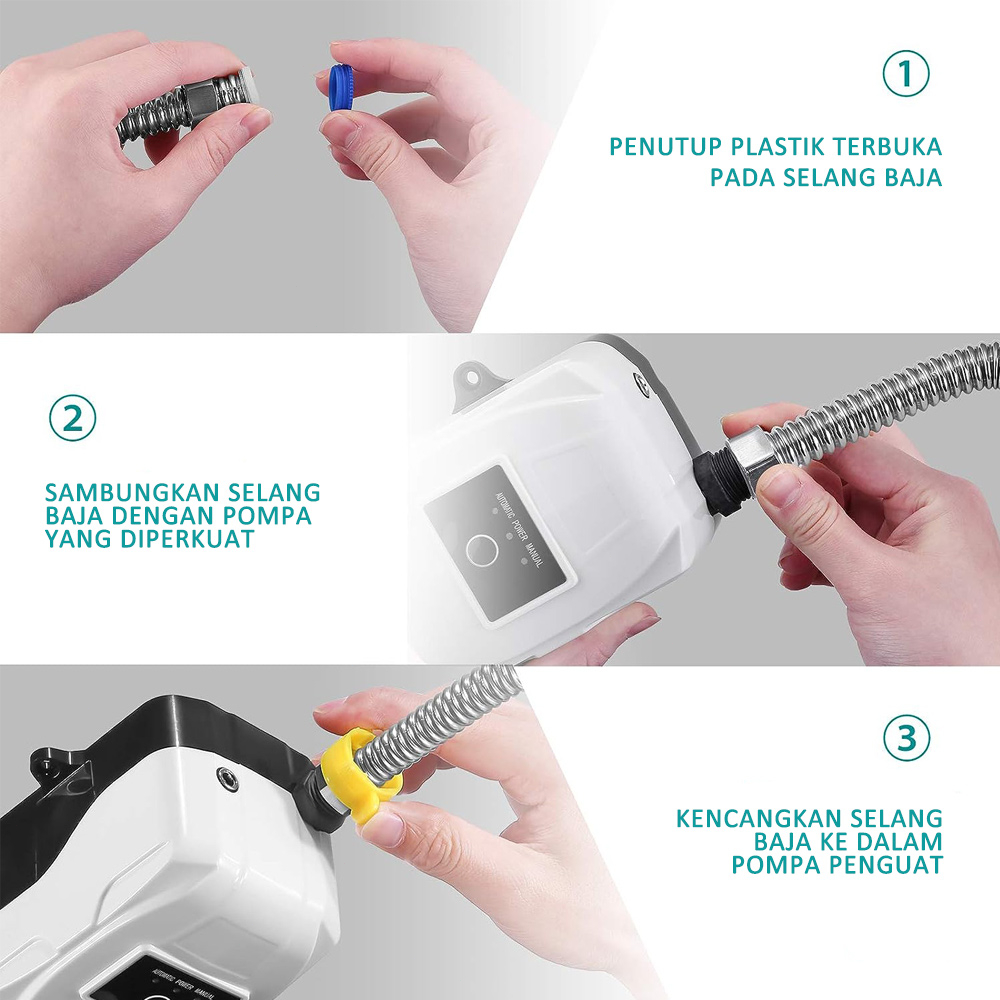 1

PENUTUP PLASTIK TERBUKA PADA SELANG BAJA

2

SAMBUNGKAN SELANG BAJA DENGAN POMPA YANG DIPERKUAT

AUTOMATIC POWER MANUAL

3

KENCANGKAN SELANG BAJA KE DALAM POMPA PENGUAT

AUTOMATIC POWER MANUAL