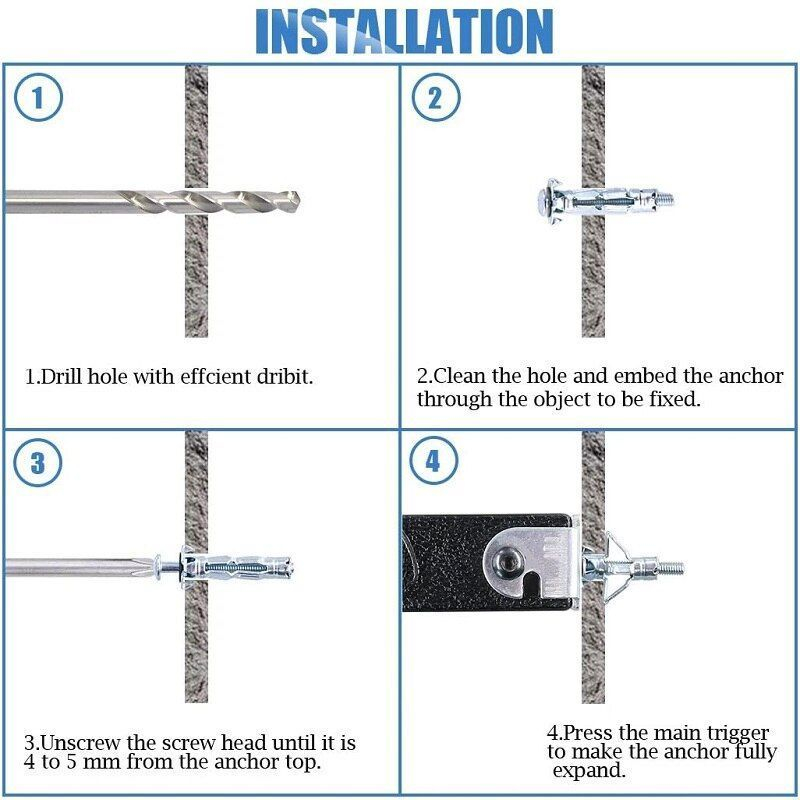 INSTALLATION

1

1.Drill hole with effcient dribit.

2

2.Clean the hole and embed the anchor through the object to be fixed.

3

3.Unscrew the screw head until it is 4 to 5 mm from the anchor top.

4

4.Press the main trigger to make the anchor fully expand.