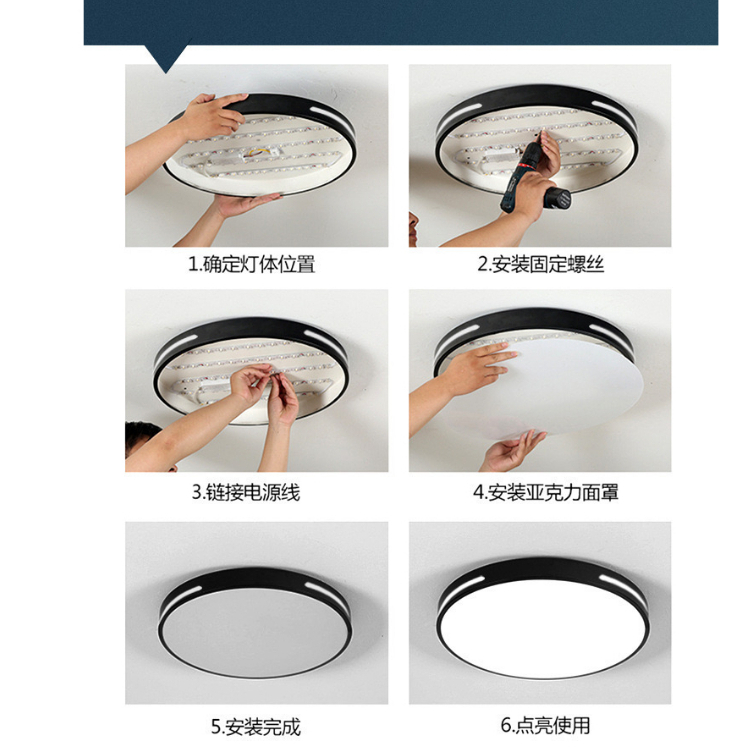 1.确定灯体位置

2.安装固定螺丝

3.链接电源线

4.安装亚克力面罩

5.安装完成

6.点亮使用