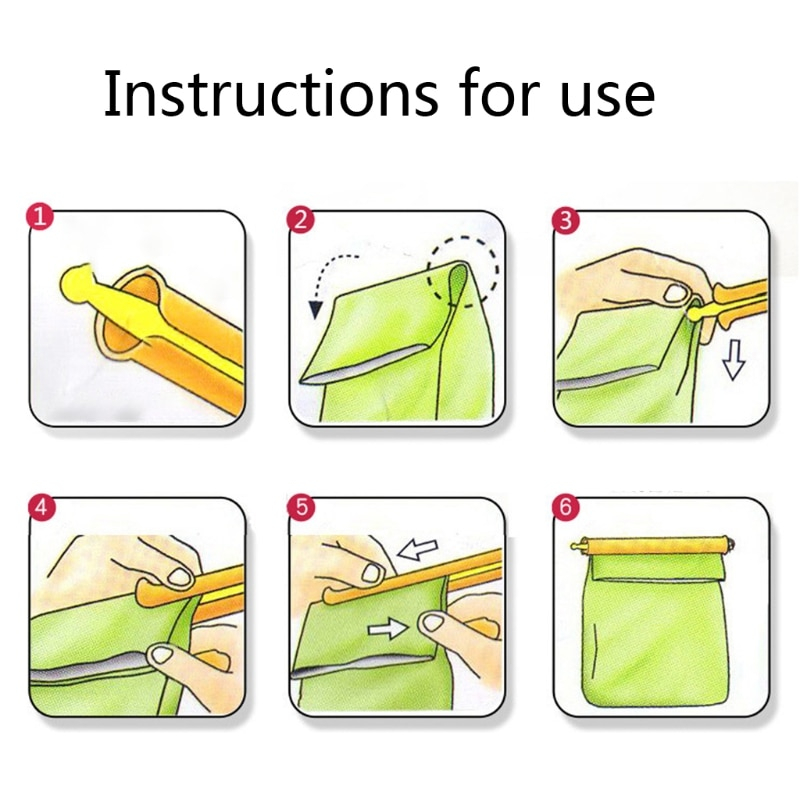 Instructions for use

1

2

3

4

5

6