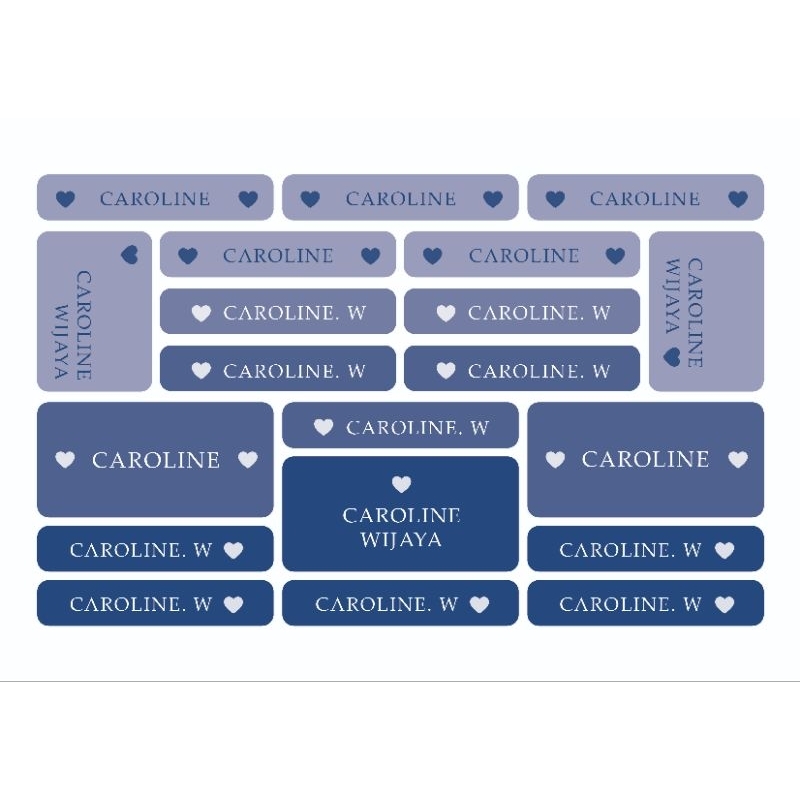 CAROLINE

CAROLINE

CAROLINE

CAROLINE WIJAYA

CAROLINE

CAROLINE

CAROLINE WIJAYA

CAROLINE. W

CAROLINE. W

CAROLINE. W

CAROLINE. W

CAROLINE

CAROLINE. W

CAROLINE

CAROLINE WIJAYA

CAROLINE. W

CAROLINE. W

CAROLINE. W

CAROLINE. W

CAROLINE. W