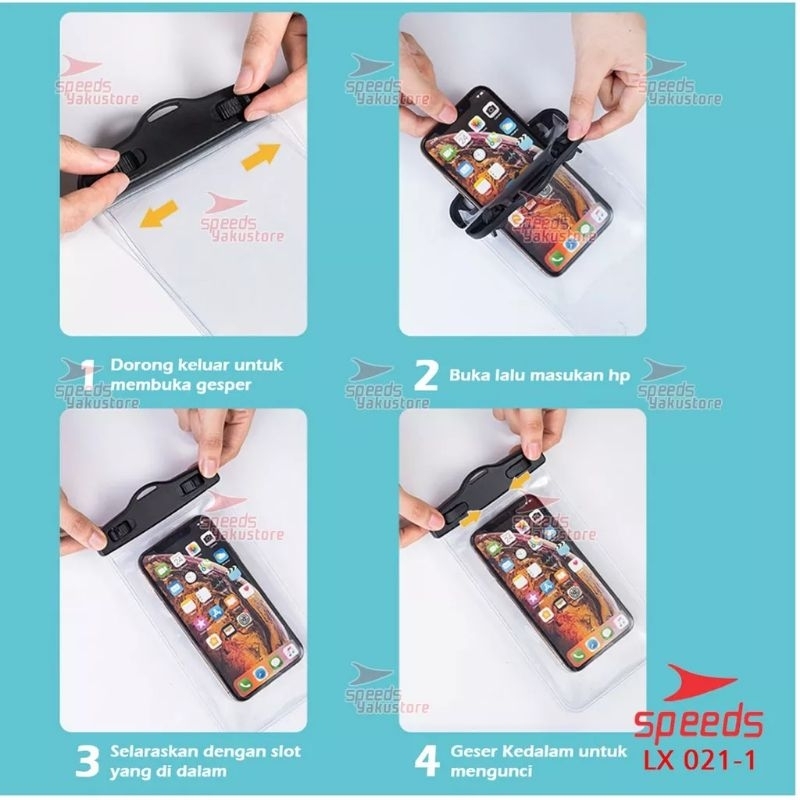 speeds
Yakustore

speeds
Yakustore

speeds
Yakustore

speeds
Yakustore

speeds
Yakustore

1 Dorong keluar untuk membuka gesper

2 Buka lalu masukan hp

speeds
Yakustore

speeds
Yakustore

speeds
Yakustore

speeds
Yakustore

speeds
Yakustore

speeds
Yakustore

3 Selaraskan dengan slot yang di dalam

4 Geser Kedalam untuk mengunci

speeds
LX 021-1