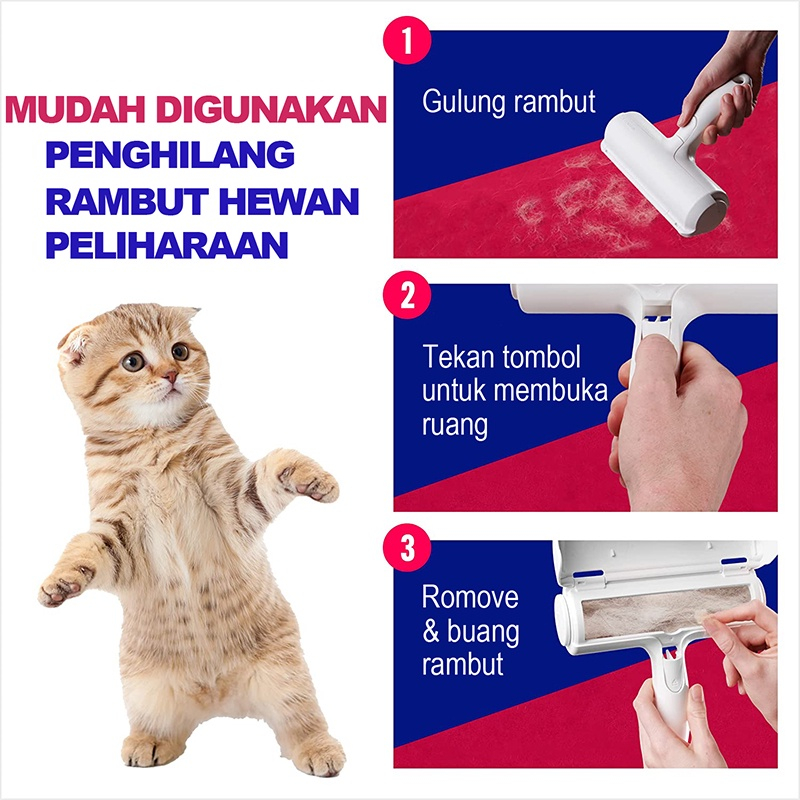 MUDAH DIGUNAKAN
PENGHILANG RAMBUT HEWAN PELIHARAAN

1
Gulung rambut

2
Tekan tombol untuk membuka ruang

3
Romove & buang rambut