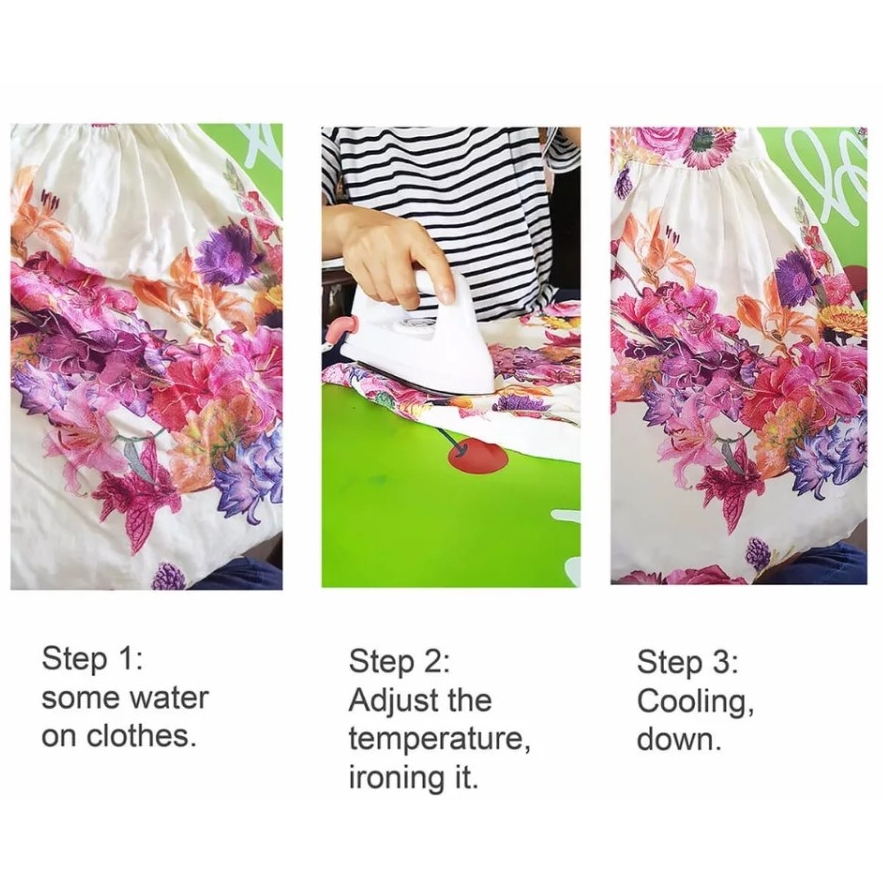 Step 1:
some water
on clothes.

Step 2:
Adjust the
temperature,
ironing it.

Step 3:
Cooling,
down.