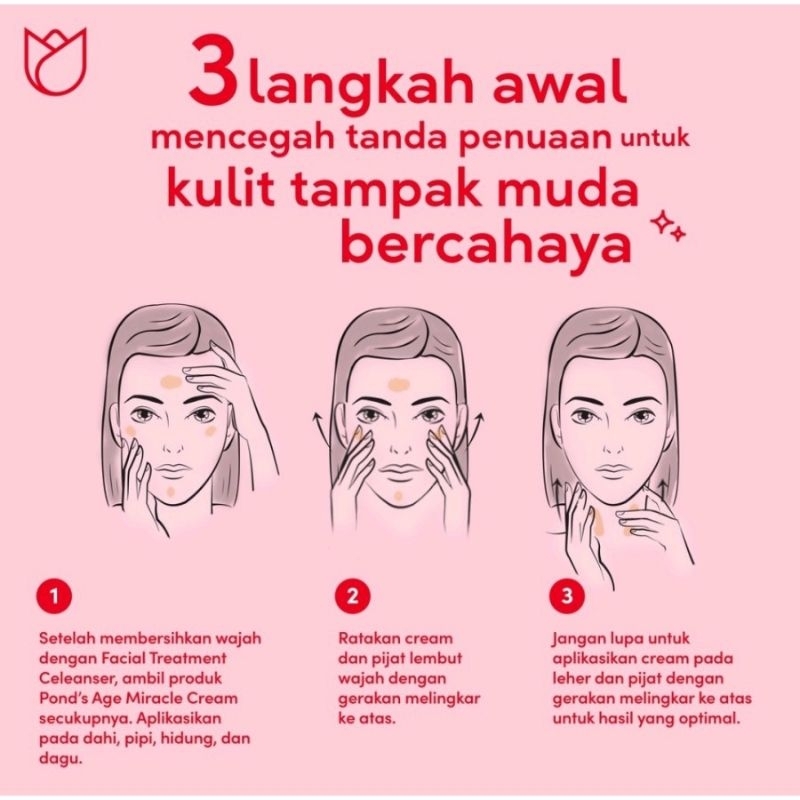 3 langkah awal mencegah tanda penuaan untuk kulit tampak muda bercahaya

1

Setelah membersihkan wajah dengan Facial Treatment Celeanser, ambil produk Pond's Age Miracle Cream secukupnya. Aplikasikan pada dahi, pipi, hidung, dan dagu.

2

Ratakan cream dan pijat lembut wajah dengan gerakan melingkar ke atas.

3

Jangan lupa untuk aplikasikan cream pada leher dan pijat dengan gerakan melingkar ke atas untuk hasil yang optimal.