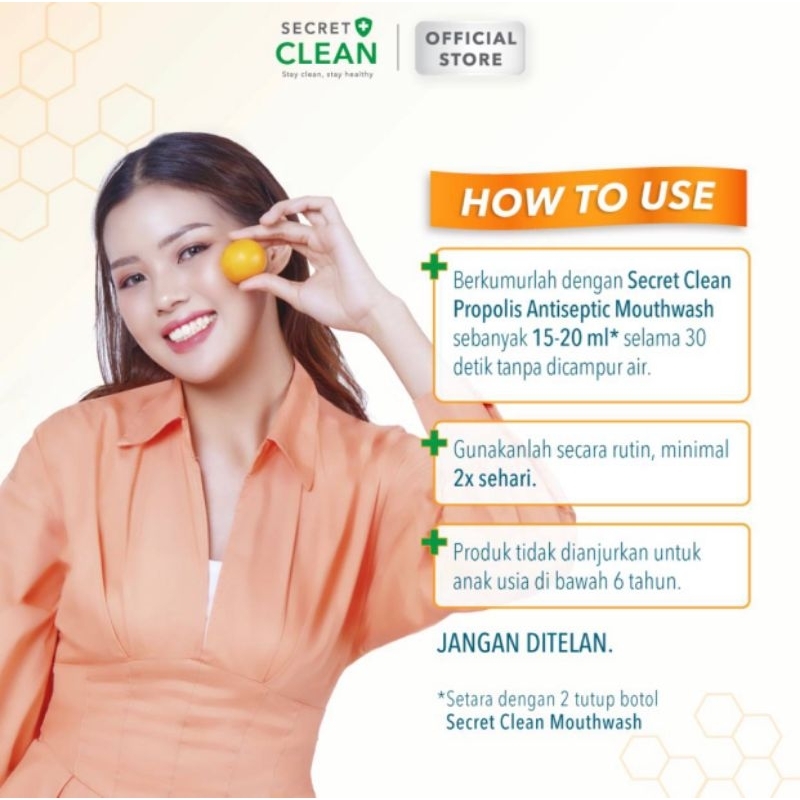 SECRET CLEAN
Stay clean, stay healthy

OFFICIAL STORE

HOW TO USE

Berkumurlah dengan Secret Clean Propolis Antiseptic Mouthwash sebanyak 15-20 ml* selama 30 detik tanpa dicampur air.

Gunakanlah secara rutin, minimal 2x sehari.

Produk tidak dianjurkan untuk anak usia di bawah 6 tahun.

JANGAN DITELAN.

*Setara dengan 2 tutup botol Secret Clean Mouthwash