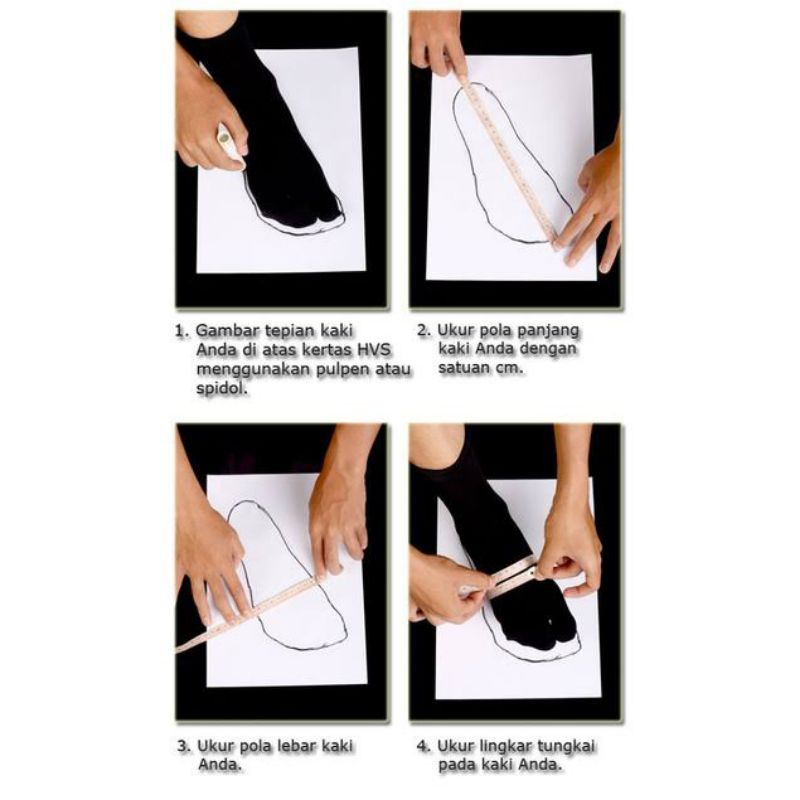 1. Gambar tepian kaki Anda di atas kertas HVS menggunakan pulpen atau spidol.

2. Ukur pola panjang kaki Anda dengan satuan cm.

3. Ukur pola lebar kaki Anda.

4. Ukur lingkar tungkai pada kaki Anda.