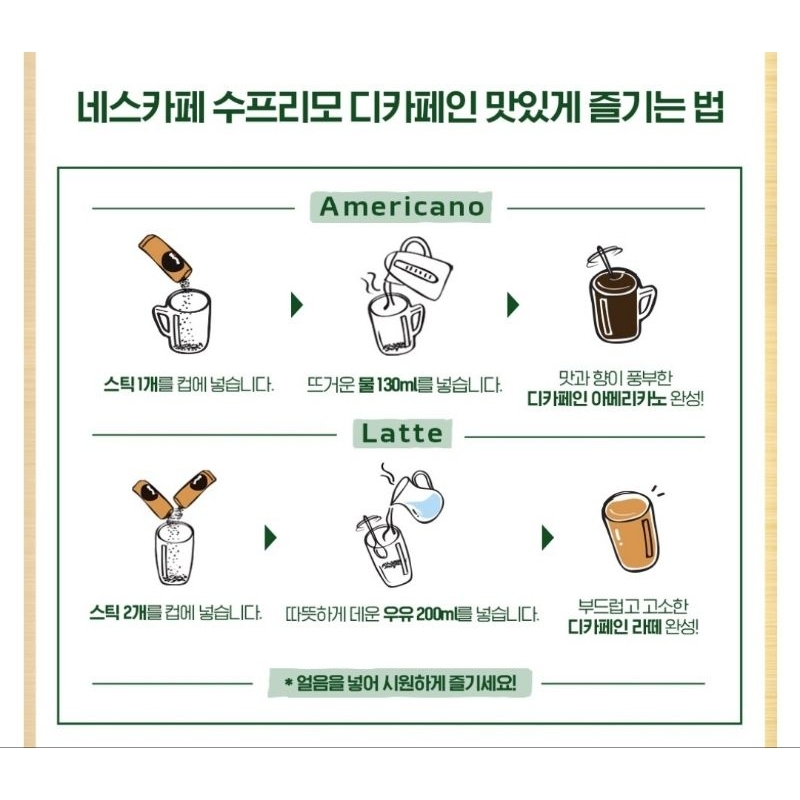 네스카페 수프리모 디카페인 맛있게 즐기는 법

Americano

스틱 1개를 컵에 넣습니다.

뜨거운 물 130ml를 넣습니다.

맛과 향이 풍부한 디카페인 아메리카노 완성!

Latte

스틱 2개를 컵에 넣습니다.

따뜻하게 데운 우유 200ml를 넣습니다.

부드럽고 고소한 디카페인 라떼 완성!

* 얼음을 넣어 시원하게 즐기세요!