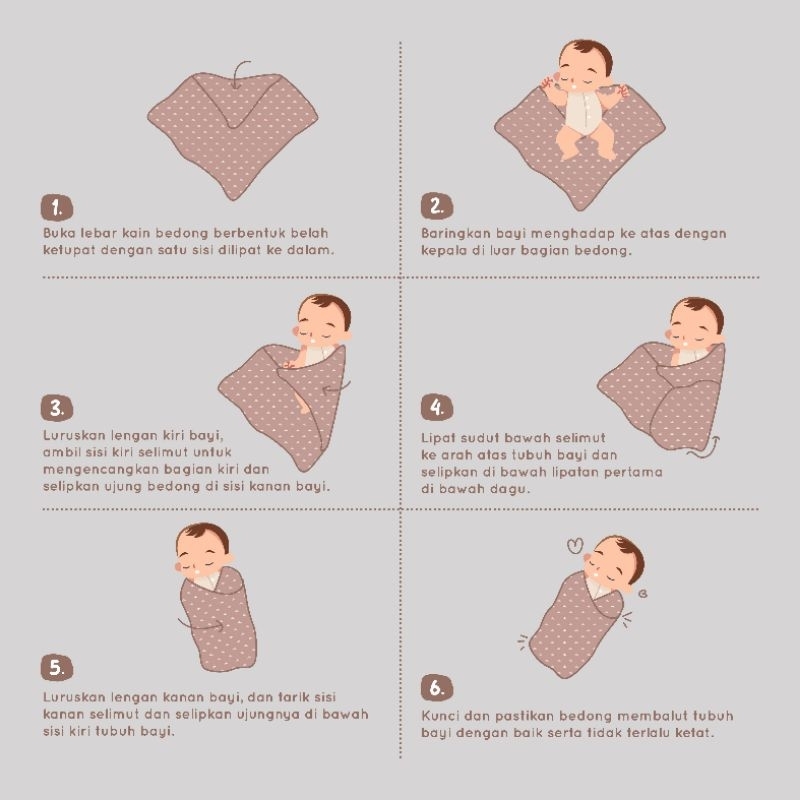 1.

Buka lebar kain bedong berbentuk belah ketupat dengan satu sisi dilipat ke dalam.

2.

Baringkan bayi menghadap ke atas dengan kepala di luar bagian bedong.

3.

Luruskan lengan kiri bayi, ambil sisi kiri selimut untuk mengencangkan bagian kiri dan selipkan ujung bedong di sisi kanan bayi.

4.

Lipat sudut bawah selimut ke arah atas tubuh bayi dan selipkan di bawah lipatan pertama di bawah dagu.

5.

Luruskan lengan kanan bayi, dan tarik sisi kanan selimut dan selipkan ujungnya di bawah sisi kiri tubuh bayi.

6.

Kunci dan pastikan bedong membalut tubuh bayi dengan baik serta tidak terlalu ketat.