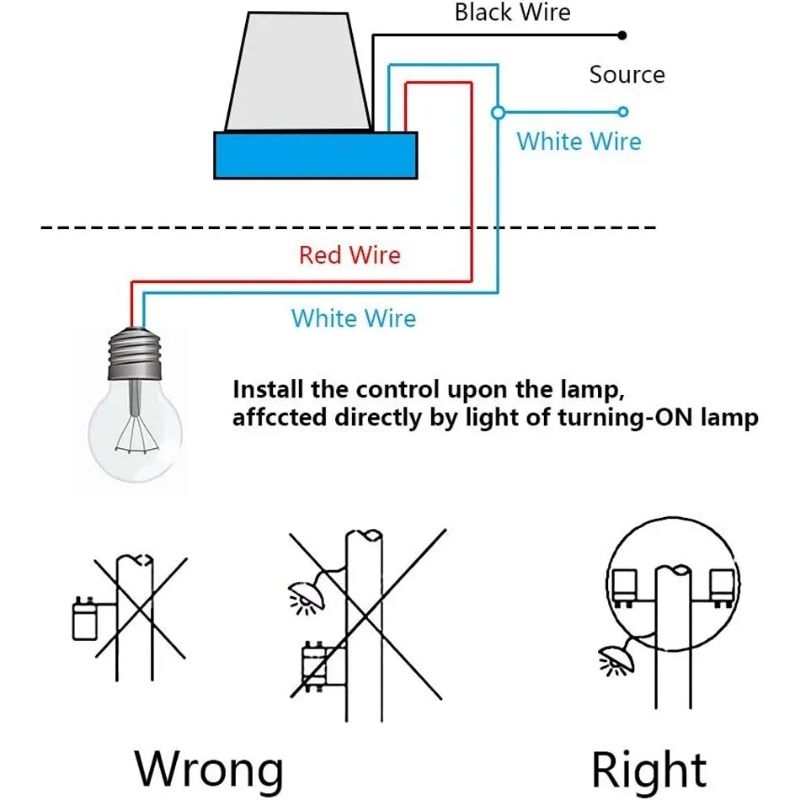 Black Wire

Source

White Wire

Red Wire

White Wire

Install the control upon the lamp, affccted directly by light of turning-ON lamp

Wrong

Right