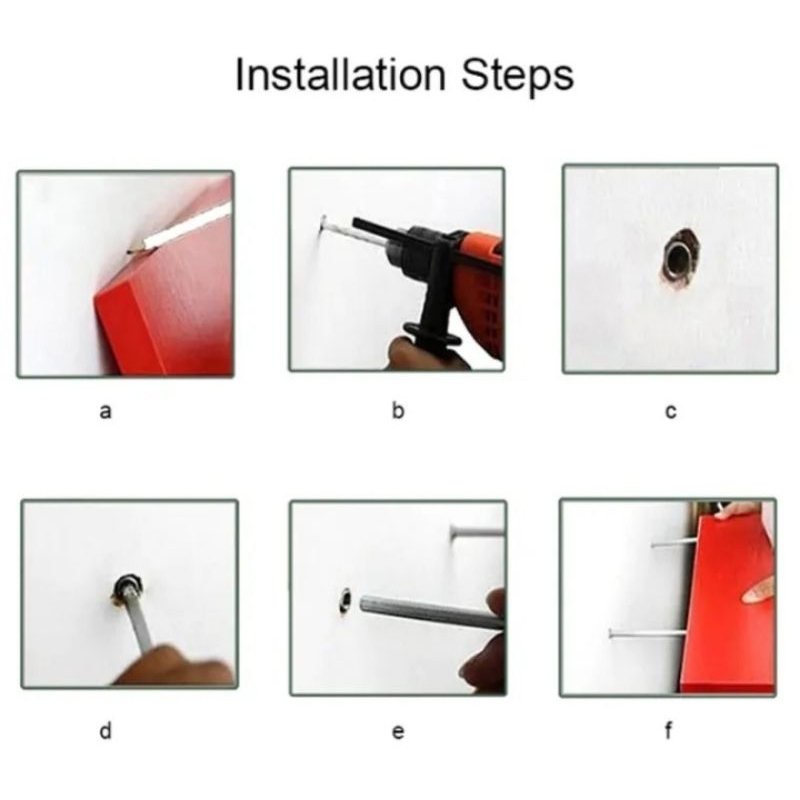 Installation Steps

a

b

c

d

e

f