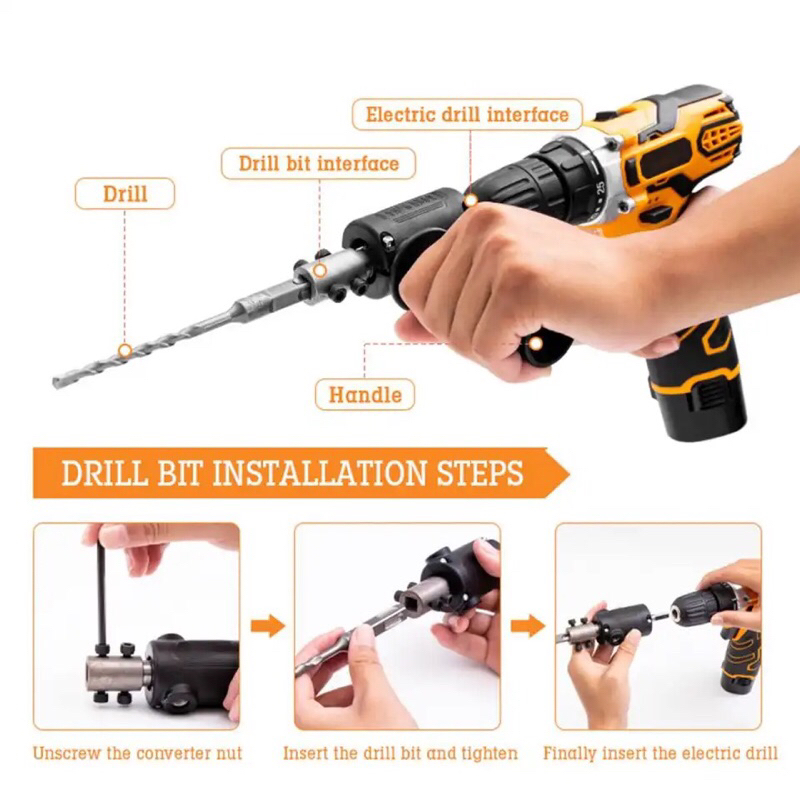 Electric drill interface

Drill bit interface

Drill

25

Handle

DRILL BIT INSTALLATION STEPS

Unscrew the converter nut

Insert the drill bit and tighten

Finally insert the electric drill