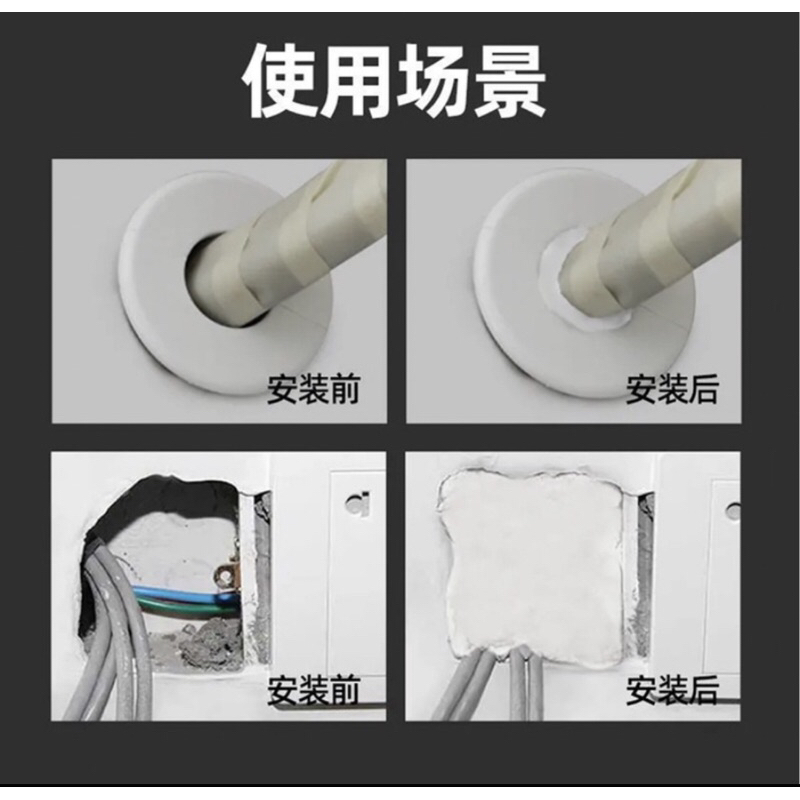 使用场景

安装前

安装后

安装前

安装后