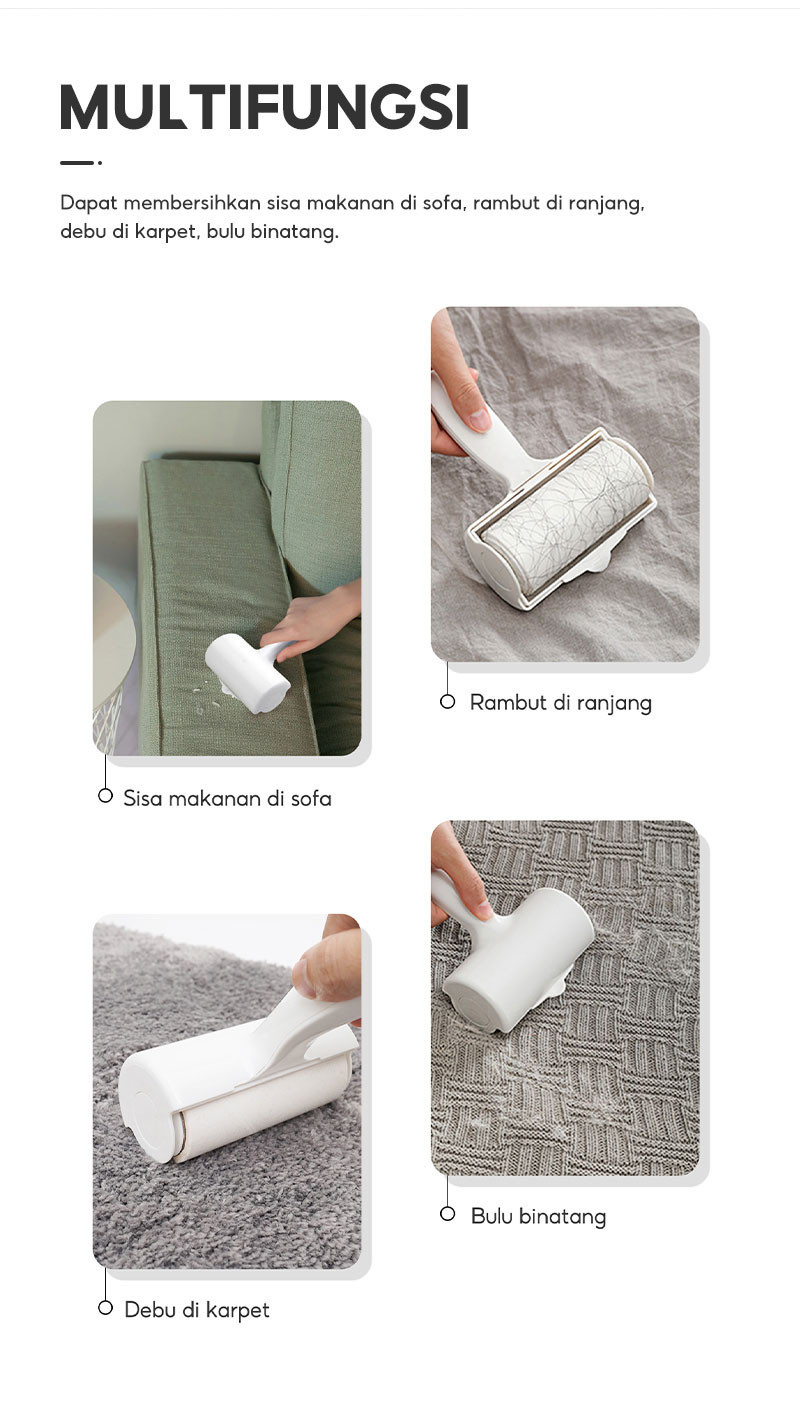 MULTIFUNGSI

Dapat membersihkan sisa makanan di sofa, rambut di ranjang, debu di karpet, bulu binatang.

Rambut di ranjang

Sisa makanan di sofa

Bulu binatang

Debu di karpet