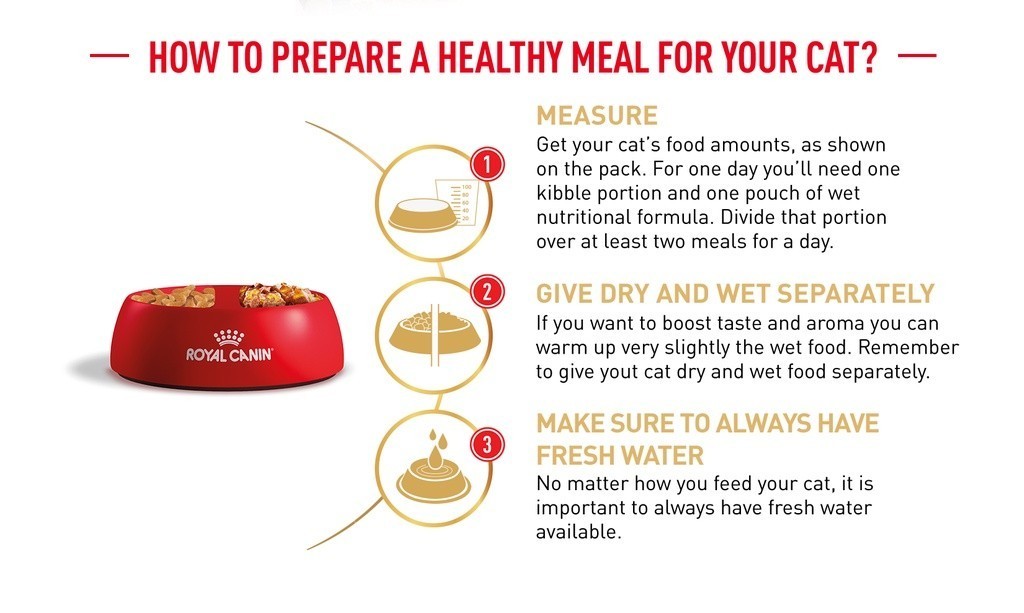 HOW TO PREPARE A HEALTHY MEAL FOR YOUR CAT?

ROYAL CANIN

1

100
80
60
40
20

MEASURE
Get your cat's food amounts, as shown on the pack. For one day you'll need one kibble portion and one pouch of wet nutritional formula. Divide that portion over at least two meals for a day.

2

GIVE DRY AND WET SEPARATELY
If you want to boost taste and aroma you can warm up very slightly the wet food. Remember to give yout cat dry and wet food separately.

3

MAKE SURE TO ALWAYS HAVE FRESH WATER
No matter how you feed your cat, it is important to always have fresh water available.