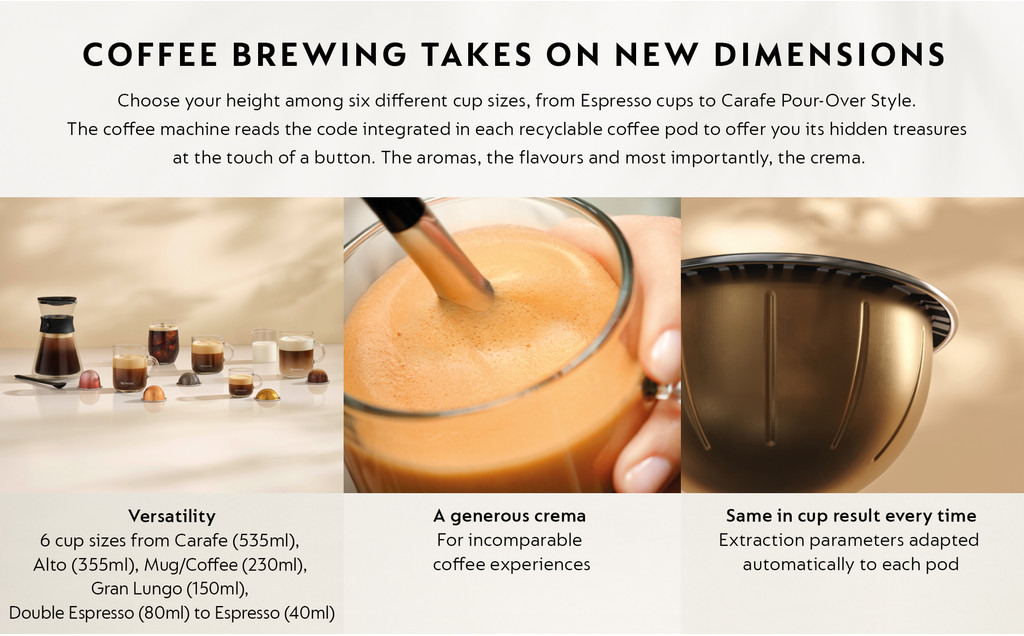 COFFEE BREWING TAKES ON NEW DIMENSIONS

Choose your height among six different cup sizes, from Espresso cups to Carafe Pour-Over Style. The coffee machine reads the code integrated in each recyclable coffee pod to offer you its hidden treasures at the touch of a button. The aromas, the flavours and most importantly, the crema.

Versatility
6 cup sizes from Carafe (535ml), Alto (355ml), Mug/Coffee (230ml), Gran Lungo (150ml), Double Espresso (80ml) to Espresso (40ml)

A generous crema
For incomparable coffee experiences

Same in cup result every time
Extraction parameters adapted automatically to each pod