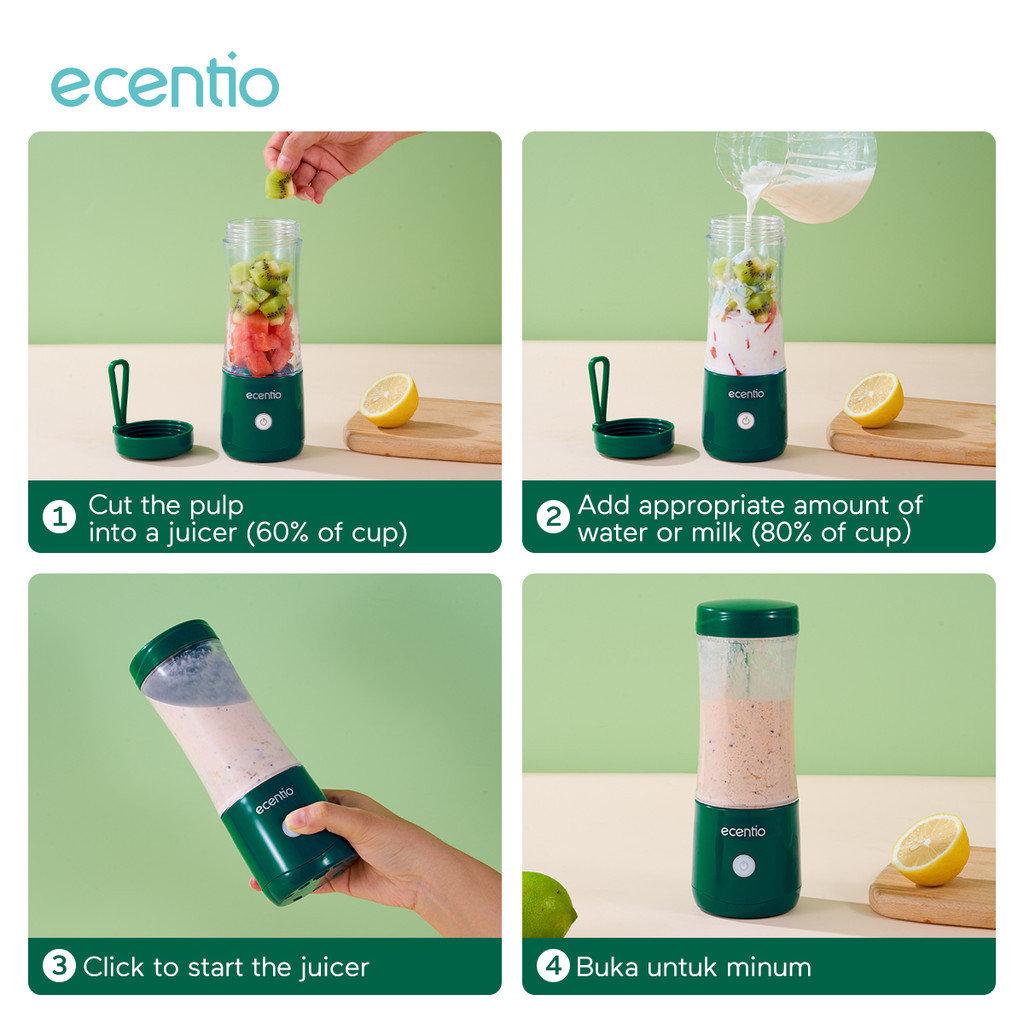 ecentio

ecentio

1 Cut the pulp into a juicer (60% of cup)

ecentio

2 Add appropriate amount of water or milk (80% of cup)

ecentio

3 Click to start the juicer

ecentio

4 Buka untuk minum