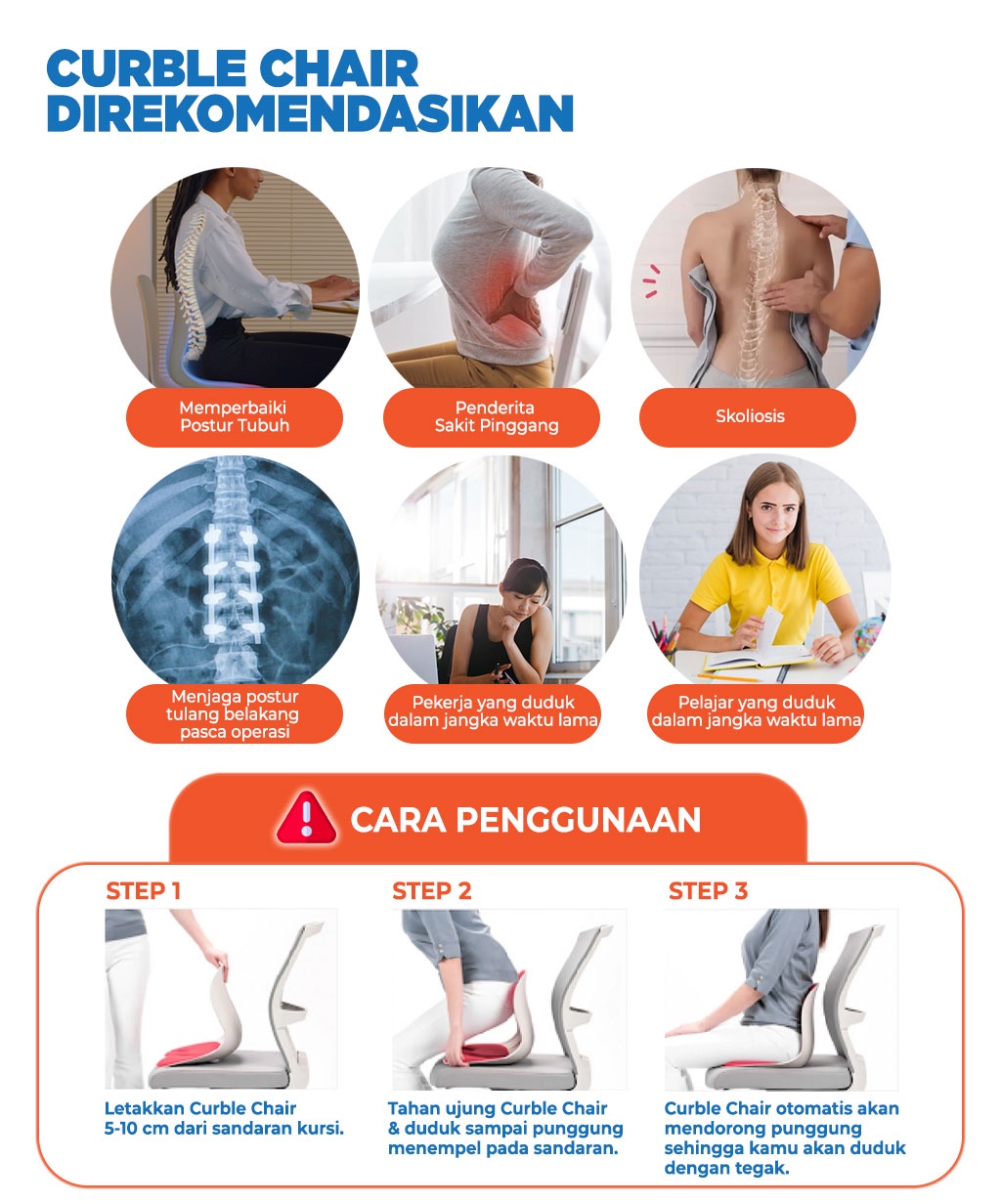 CURBLE CHAIR DIREKOMENDASIKAN

Memperbaiki Postur Tubuh

Penderita Sakit Pinggang

Skoliosis

Menjaga postur tulang belakang pasca operasi

Pekerja yang duduk dalam jangka waktu lama

Pelajar yang duduk dalam jangka waktu lama

CARA PENGGUNAAN

STEP 1

Letakkan Curble Chair 5-10 cm dari sandaran kursi.

STEP 2

Tahan ujung Curble Chair & duduk sampai punggung menempel pada sandaran.

STEP 3

Curble Chair otomatis akan mendorong punggung sehingga kamu akan duduk dengan tegak.