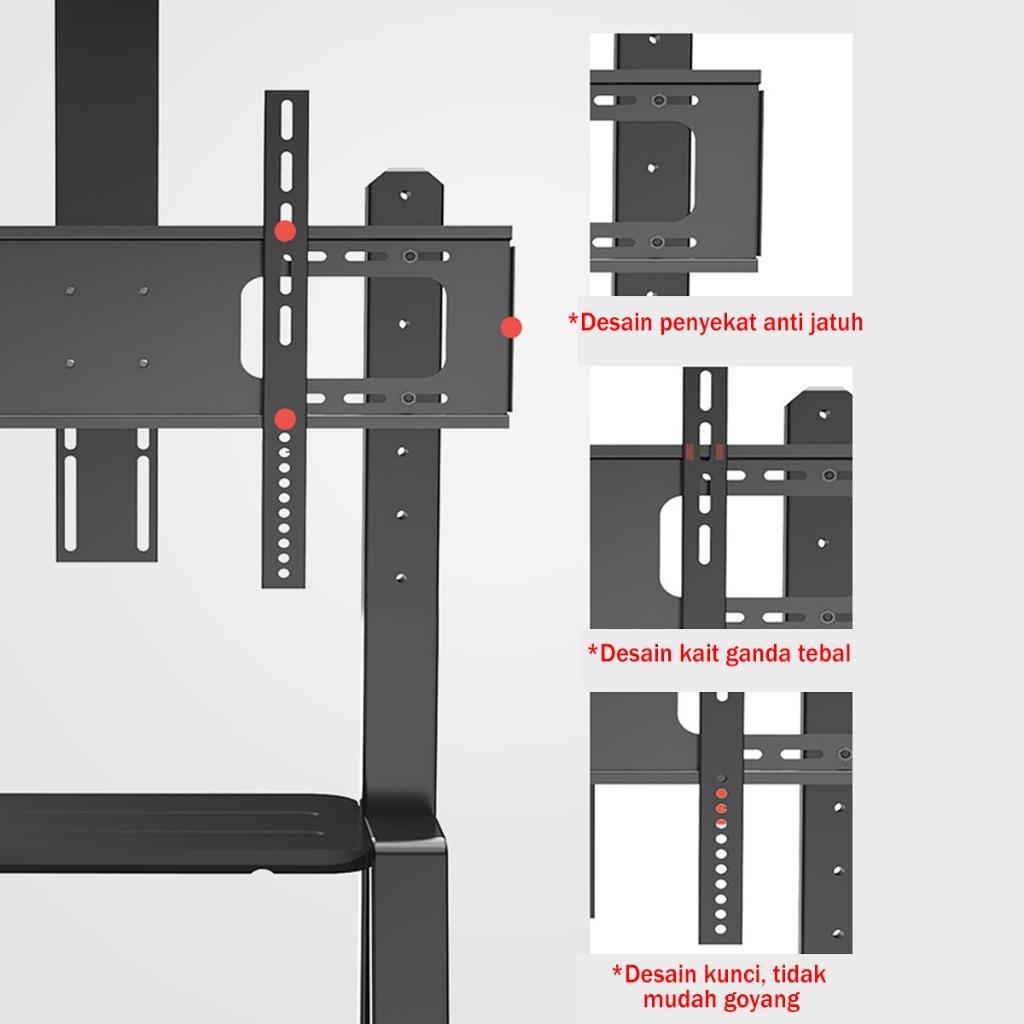 *Desain penyekat anti jatuh

*Desain kait ganda tebal

*Desain kunci, tidak mudah goyang