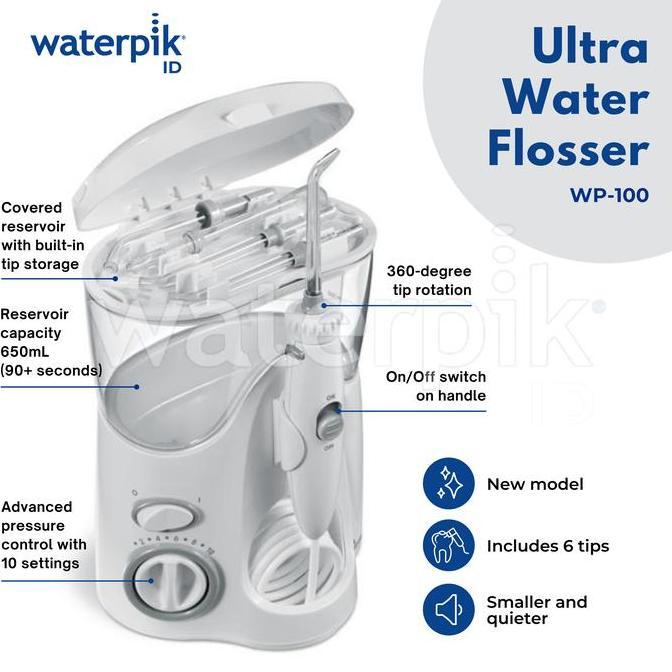 waterpik ID

Ultra Water Flosser

WP-100

Covered reservoir with built-in tip storage

Reservoir capacity 650mL (90+ seconds)

Advanced pressure control with 10 settings

360-degree tip rotation

On/Off switch on handle

waterpik ID

New model

Includes 6 tips

Smaller and quieter