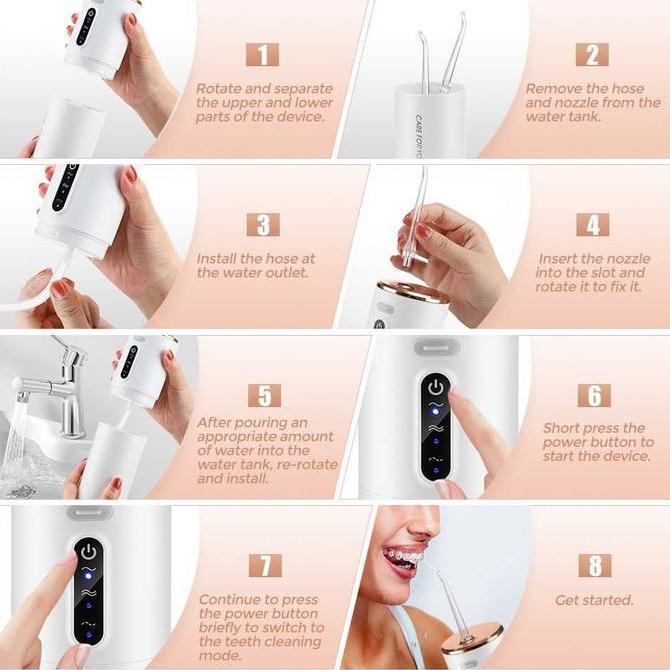 1

Rotate and separate the upper and lower parts of the device.

CARE FOR YO

2

Remove the hose and nozzle from the water tank.

3

Install the hose at the water outlet.

4

Insert the nozzle into the slot and rotate it to fix it.

5

After pouring an appropriate amount of water into the water tank, re-rotate and install.

6

Short press the power button to start the device.

7

Continue to press the power button briefly to switch to the teeth cleaning mode.

8

Get started.