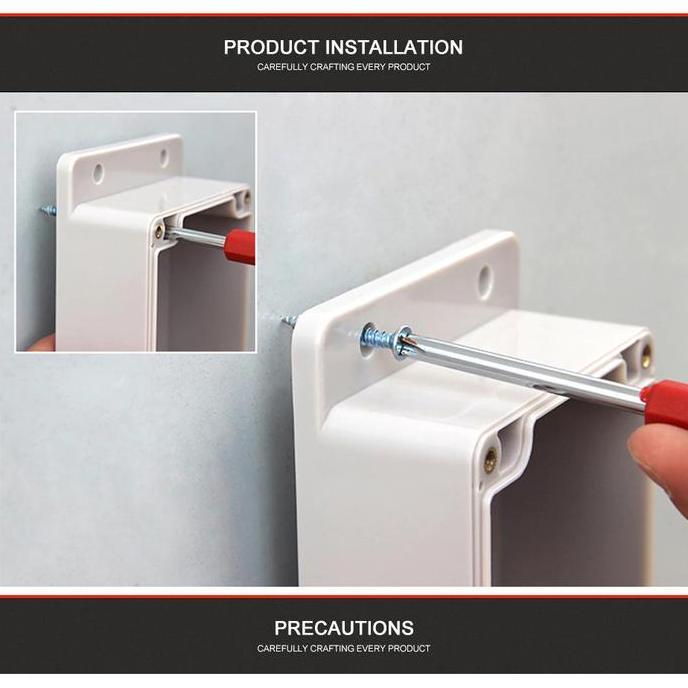 PRODUCT INSTALLATION
CAREFULLY CRAFTING EVERY PRODUCT

PRECAUTIONS
CAREFULLY CRAFTING EVERY PRODUCT