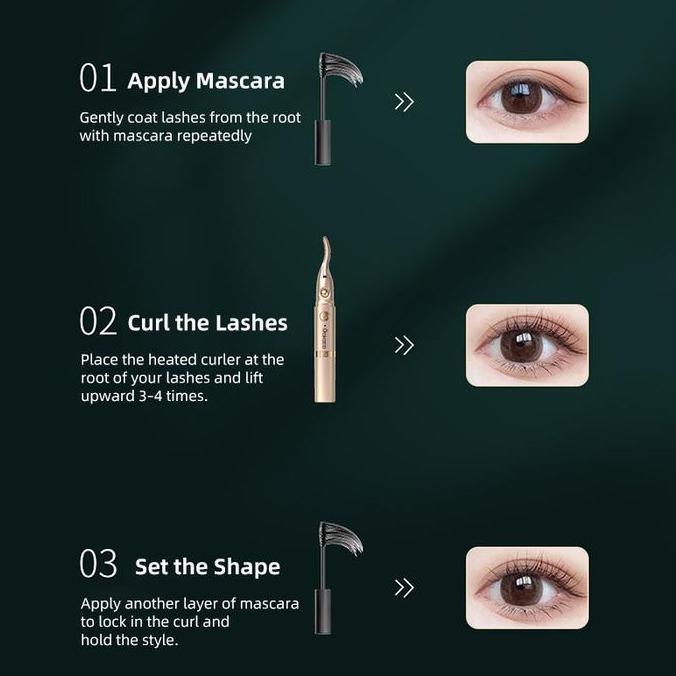 01 Apply Mascara

Gently coat lashes from the root with mascara repeatedly

»

02 Curl the Lashes

Place the heated curler at the root of your lashes and lift upward 3-4 times.

»

03 Set the Shape

Apply another layer of mascara to lock in the curl and hold the style.

»