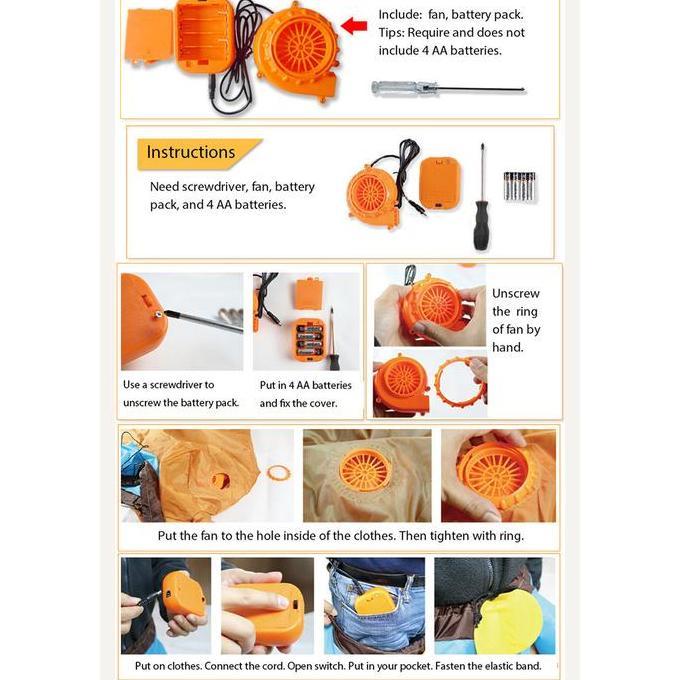 Include: fan, battery pack.
Tips: Require and does not include 4 AA batteries.

Instructions

Need screwdriver, fan, battery pack, and 4 AA batteries.

Use a screwdriver to unscrew the battery pack.

Put in 4 AA batteries and fix the cover.

Unscrew the ring of fan by hand.

Put the fan to the hole inside of the clothes. Then tighten with ring.

Put on clothes. Connect the cord. Open switch. Put in your pocket. Fasten the elastic band.