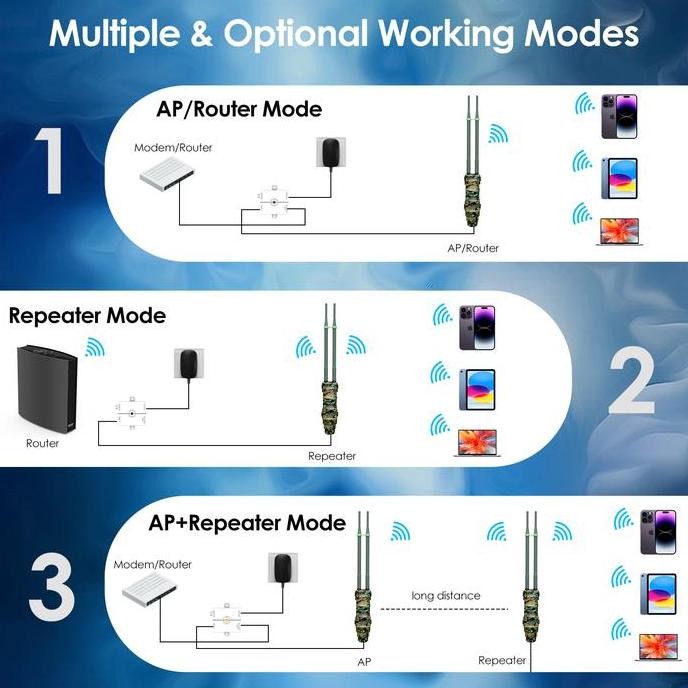 Multiple & Optional Working Modes

1

AP/Router Mode

Modem/Router

AP/Router

Repeater Mode

Router

Repeater

2

3

AP+Repeater Mode

Modem/Router

long distance

AP

Repeater