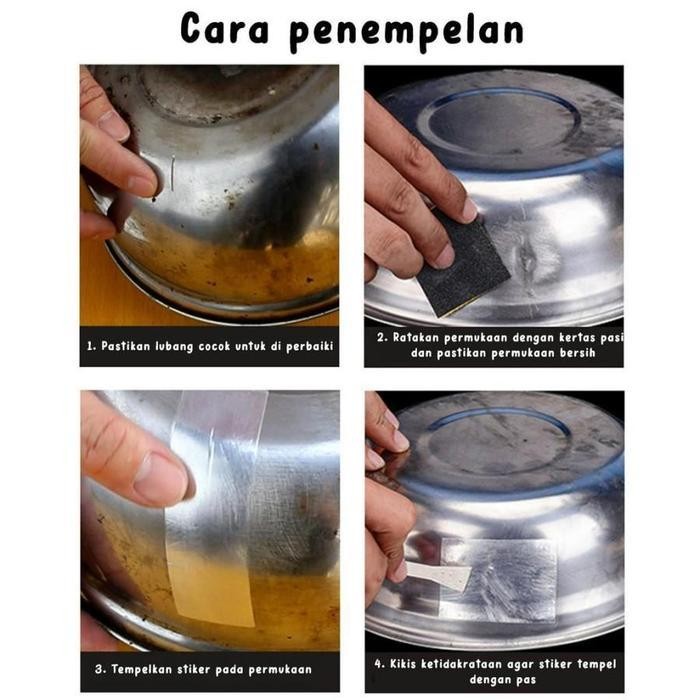 Cara penempelan

1. Pastikan lubang cocok untuk di perbaiki

2. Ratakan permukaan dengan kertas pasi dan pastikan permukaan bersih

3. Tempelkan stiker pada permukaan

4. Kikis ketidakrataan agar stiker tempel dengan pas