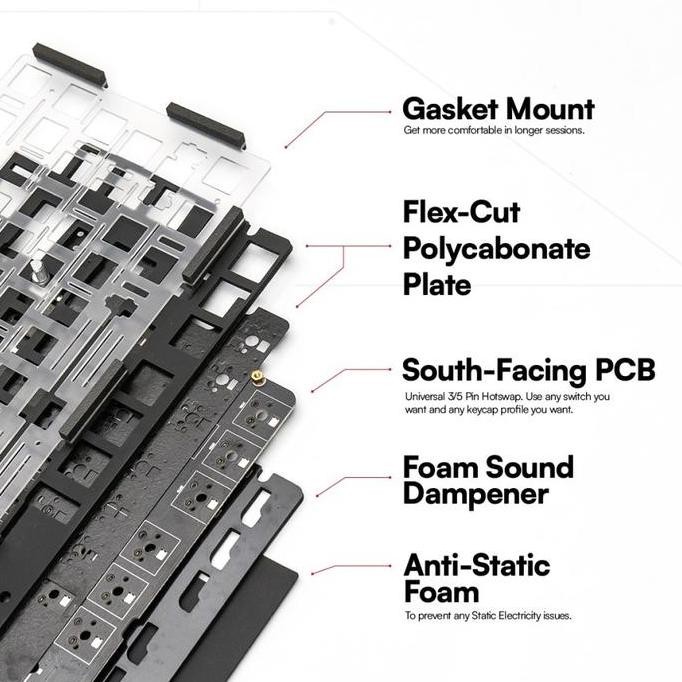 Gasket Mount
Get more comfortable in longer sessions.

Flex-Cut Polycabonate Plate

South-Facing PCB
Universal 3/5 Pin Hotswap. Use any switch you want and any keycap profile you want.

Foam Sound Dampener

Anti-Static Foam
To prevent any Static Electricity issues.