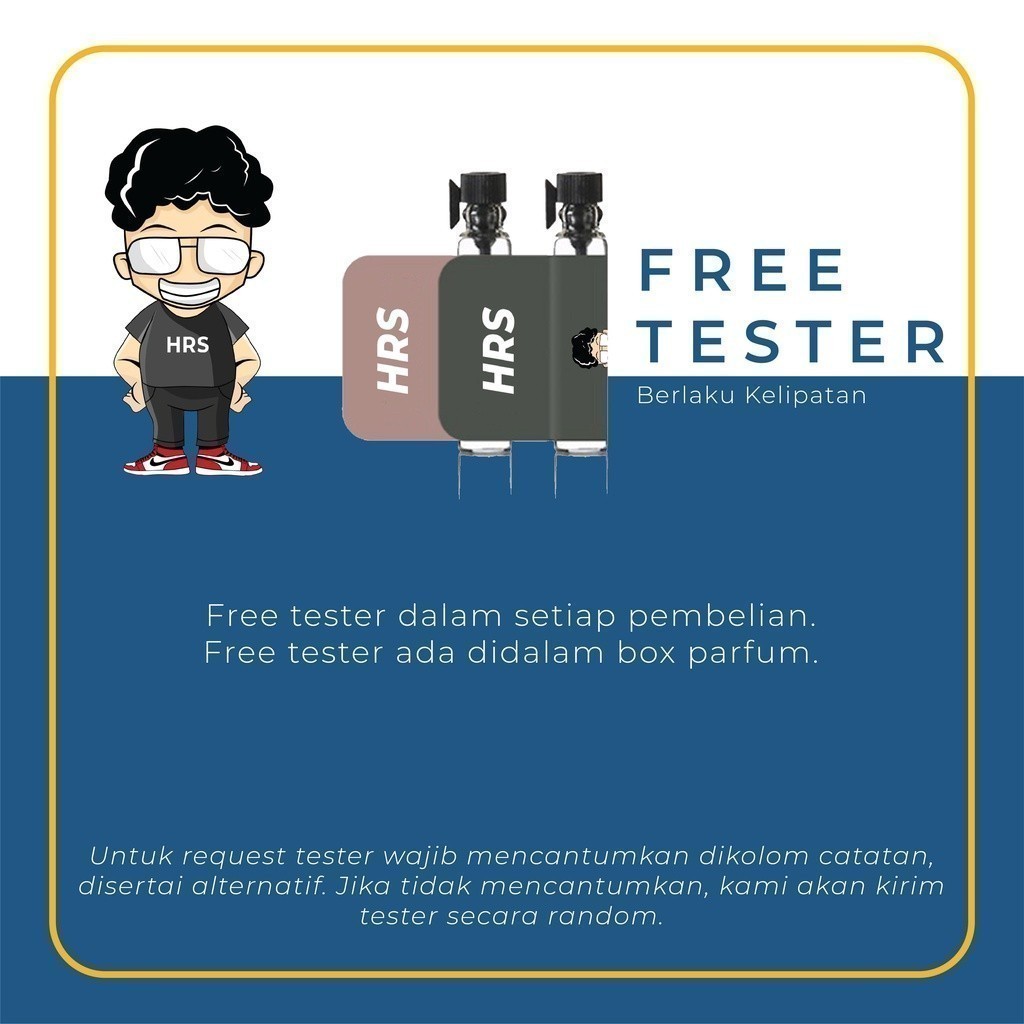 HRS

HRS

HRS

FREE TESTER

Berlaku Kelipatan

Free tester dalam setiap pembelian.
Free tester ada didalam box parfum.

Untuk request tester wajib mencantumkan dikolom catatan, disertai alternatif. Jika tidak mencantumkan, kami akan kirim tester secara random.