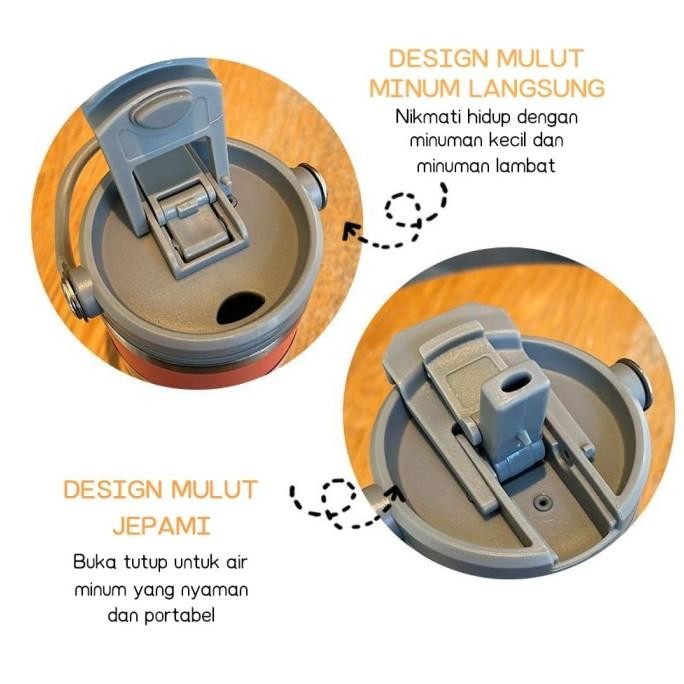 DESIGN MULUT MINUM LANGSUNG

Nikmati hidup dengan minuman kecil dan minuman lambat

DESIGN MULUT JEPAMI

Buka tutup untuk air minum yang nyaman dan portabel