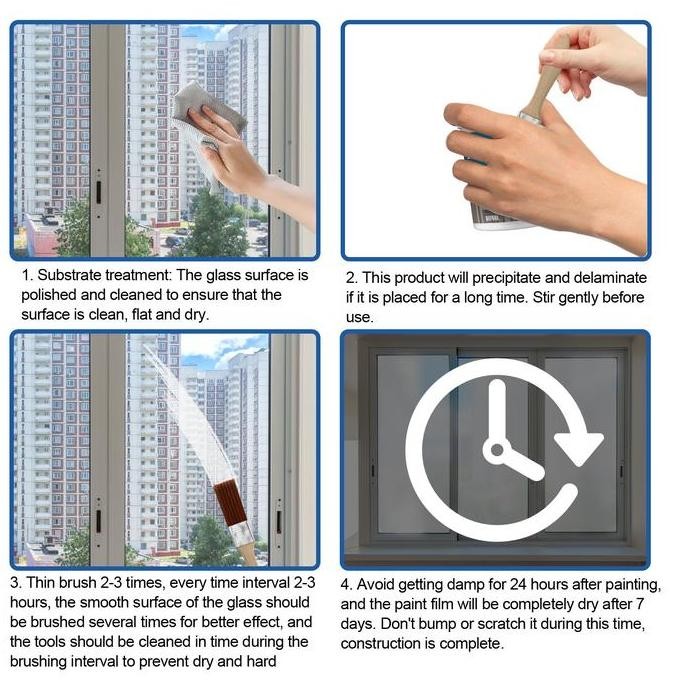 1. Substrate treatment: The glass surface is polished and cleaned to ensure that the surface is clean, flat and dry.

2. This product will precipitate and delaminate if it is placed for a long time. Stir gently before use.

3. Thin brush 2-3 times, every time interval 2-3 hours, the smooth surface of the glass should be brushed several times for better effect, and the tools should be cleaned in time during the brushing interval to prevent dry and hard

4. Avoid getting damp for 24 hours after painting, and the paint film will be completely dry after 7 days. Don't bump or scratch it during this time, construction is complete.